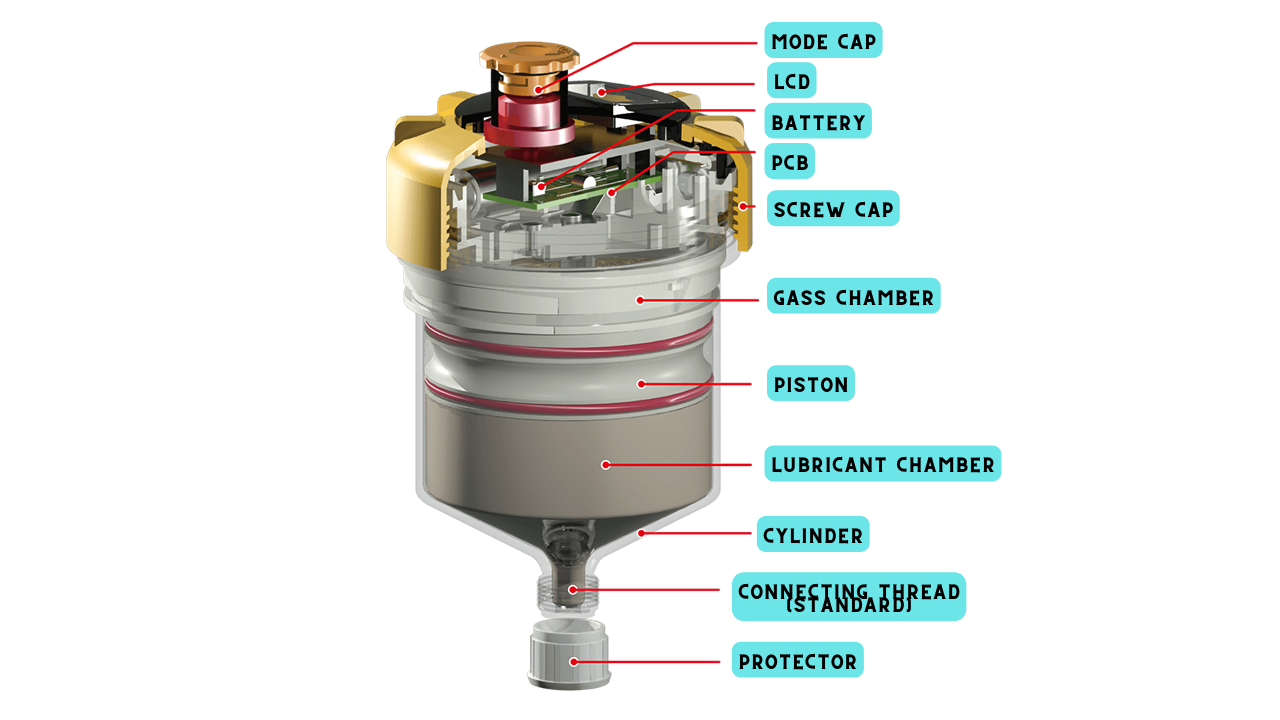 MODE CAP
LCD
BATTERY
PCB
SCREW CAP
GASS CHAMBER
PISTON
LUBRICANT CHAMBER
CYLINDER
CONNECTING THREAD (STANDARD)
PROTECTOR