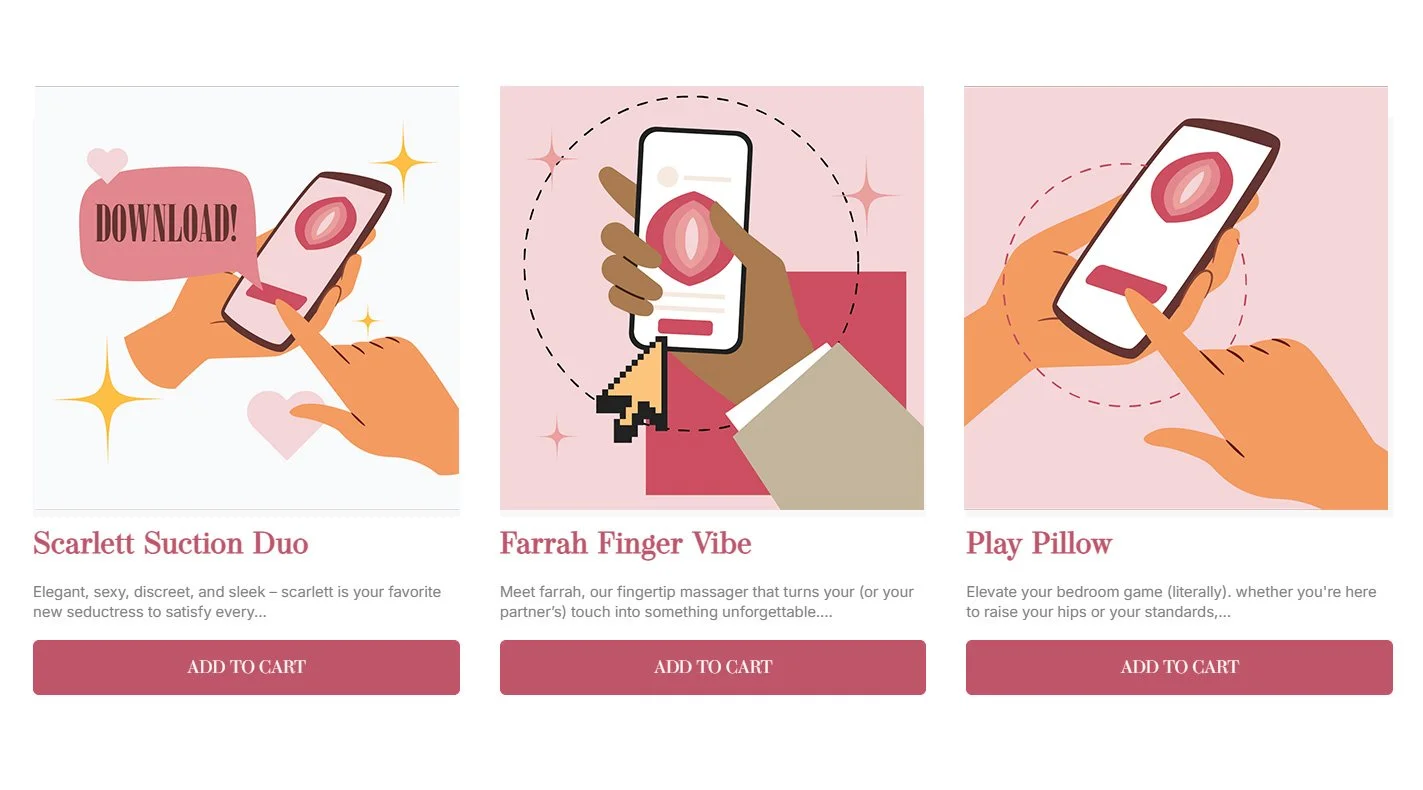 DOWNLOAD!

Scarlett Suction Duo

Elegant, sexy, discreet, and sleek – scarlett is your favorite new seductress to satisfy every...

ADD TO CART

Farrah Finger Vibe

Meet farrah, our fingertip massager that turns your (or your partner's) touch into something unforgettable....

ADD TO CART

Play Pillow

Elevate your bedroom game (literally). whether you're here to raise your hips or your standards,...

ADD TO CART