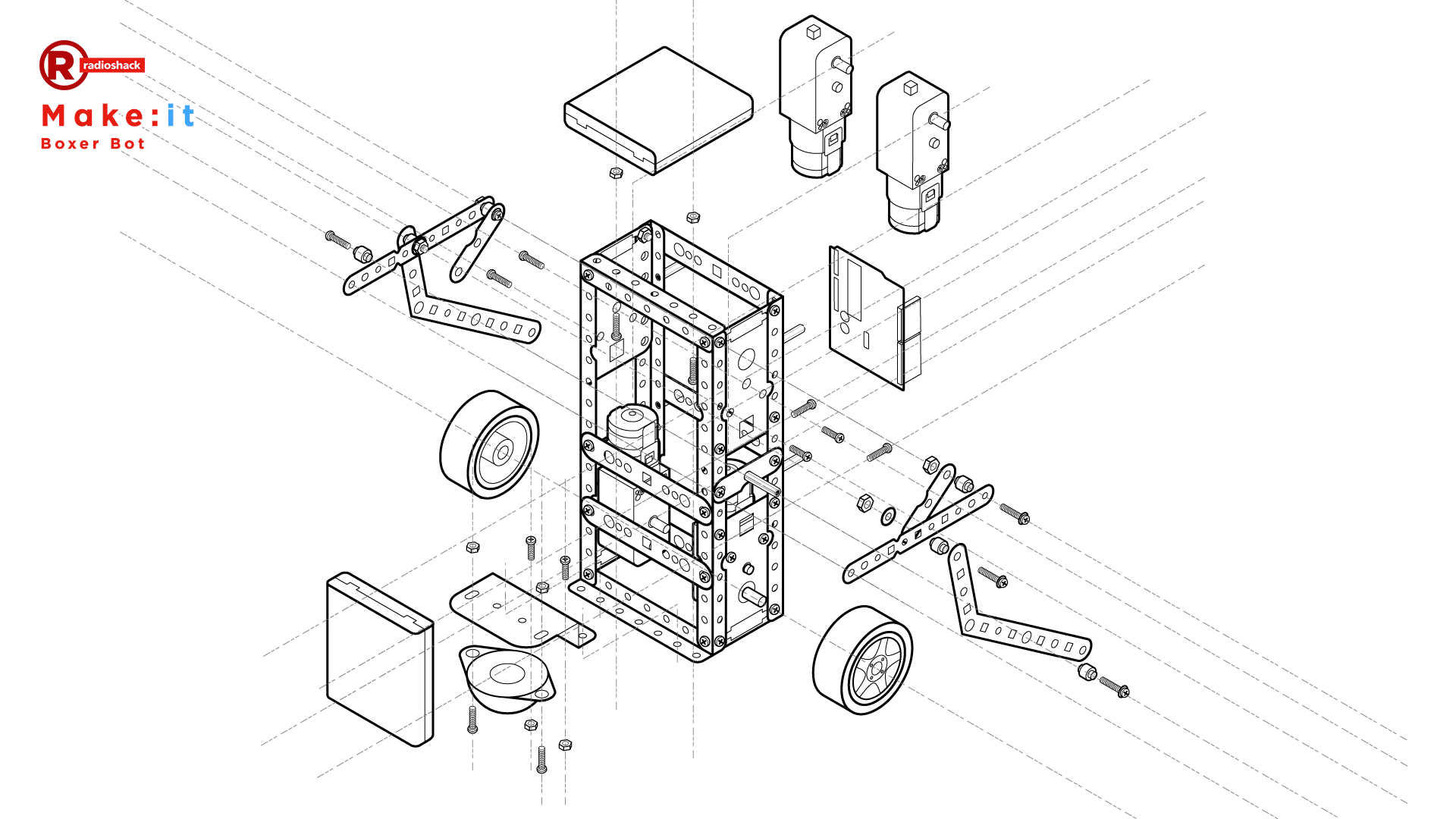 R radioshack

Make:it
Boxer Bot