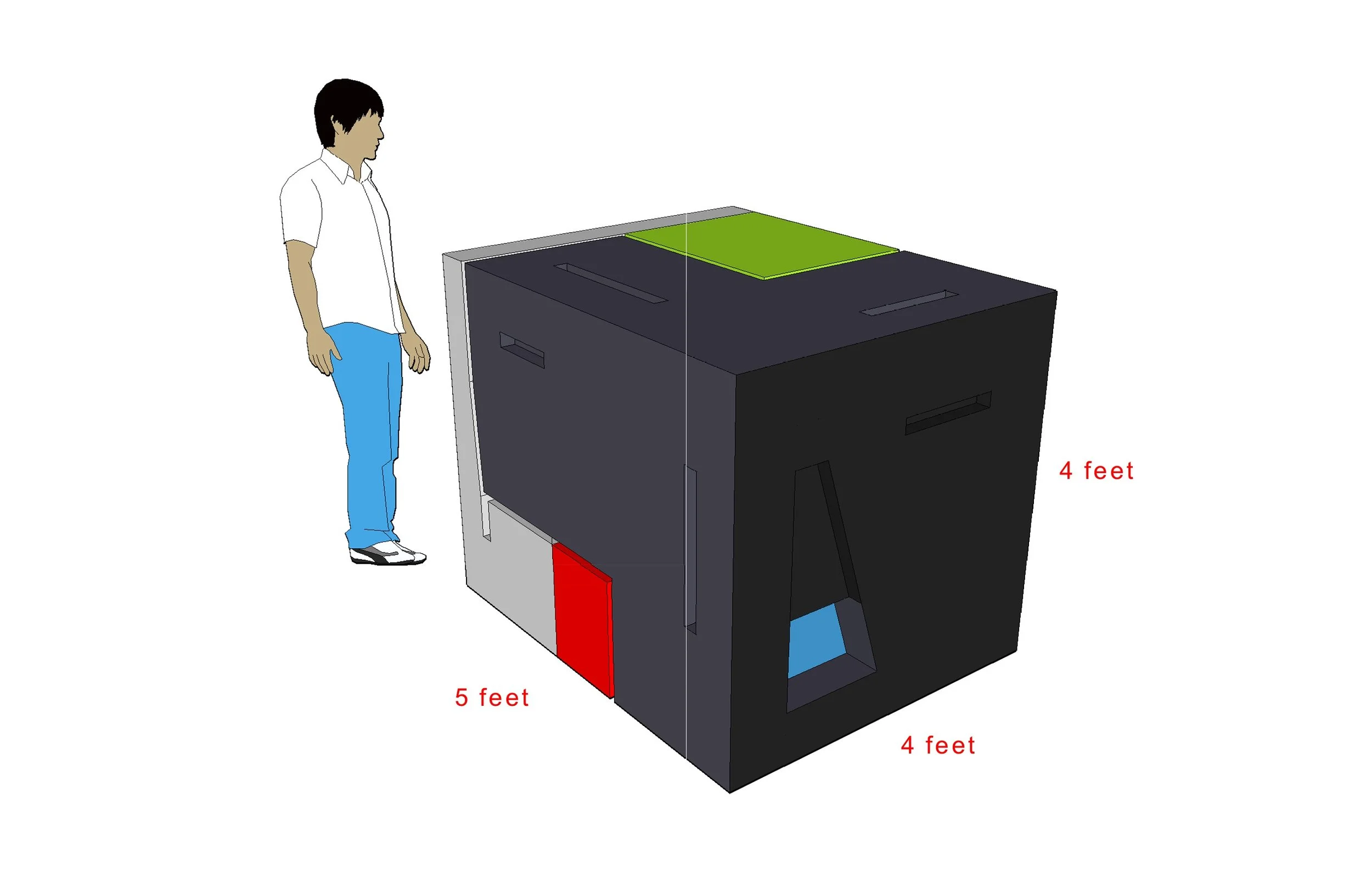 4 feet

5 feet

4 feet