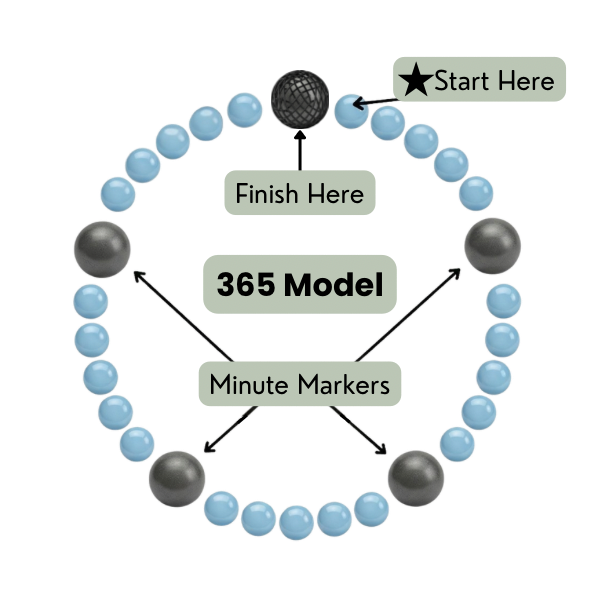 ★Start Here

Finish Here

365 Model

Minute Markers