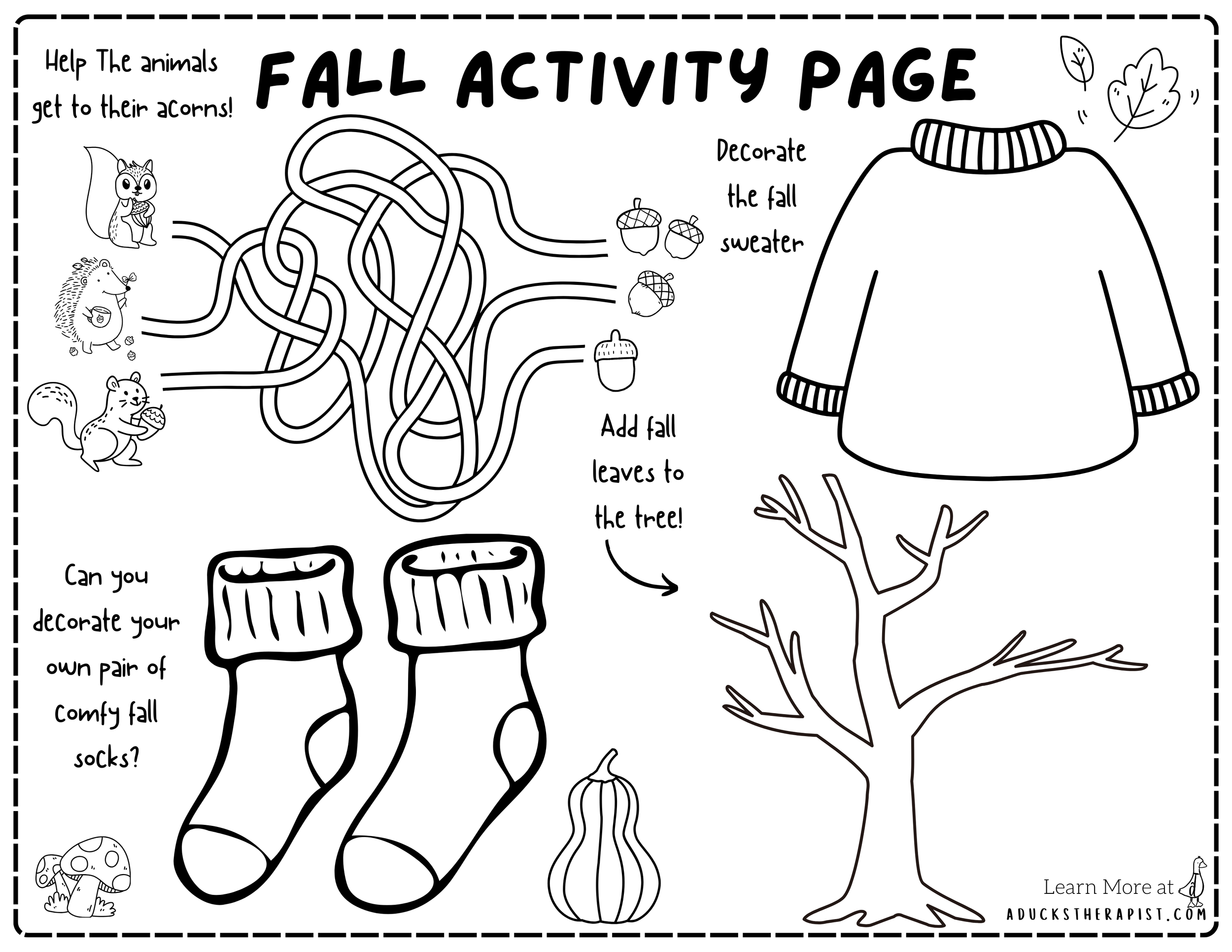 FALL ACTIVITY PAGE

Help The animals get to their acorns!

Decorate the fall sweater

Add fall leaves to the tree!

Can you decorate your own pair of comfy fall socks?

Learn More at
ADUCKSTHERAPIST.COM