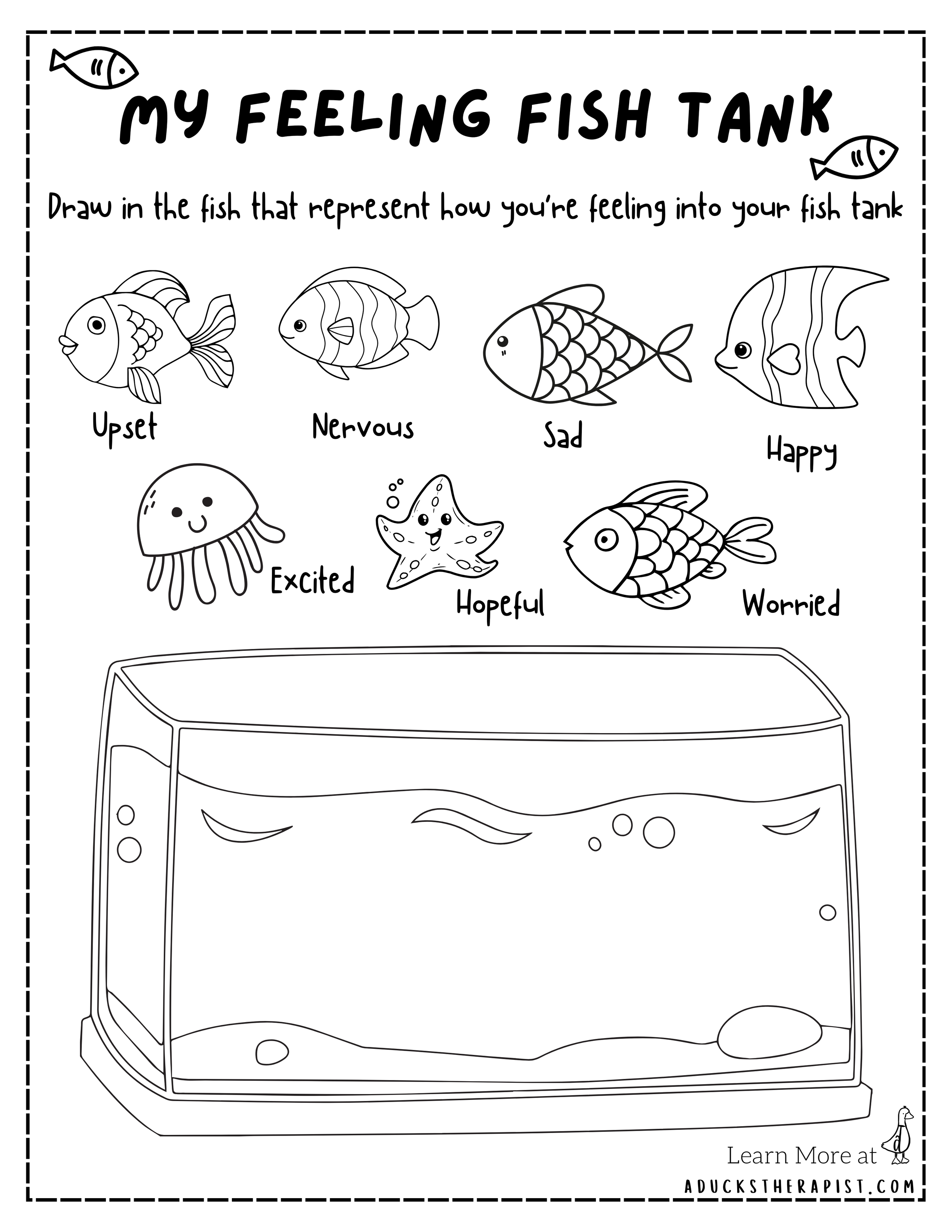 MY FEELING FISH TANK

Draw in the fish that represent how you're feeling into your fish tank

Upset

Nervous

Sad

Happy

Excited

Hopeful

Worried

Learn More at

ADUCKSTHERAPIST.COM