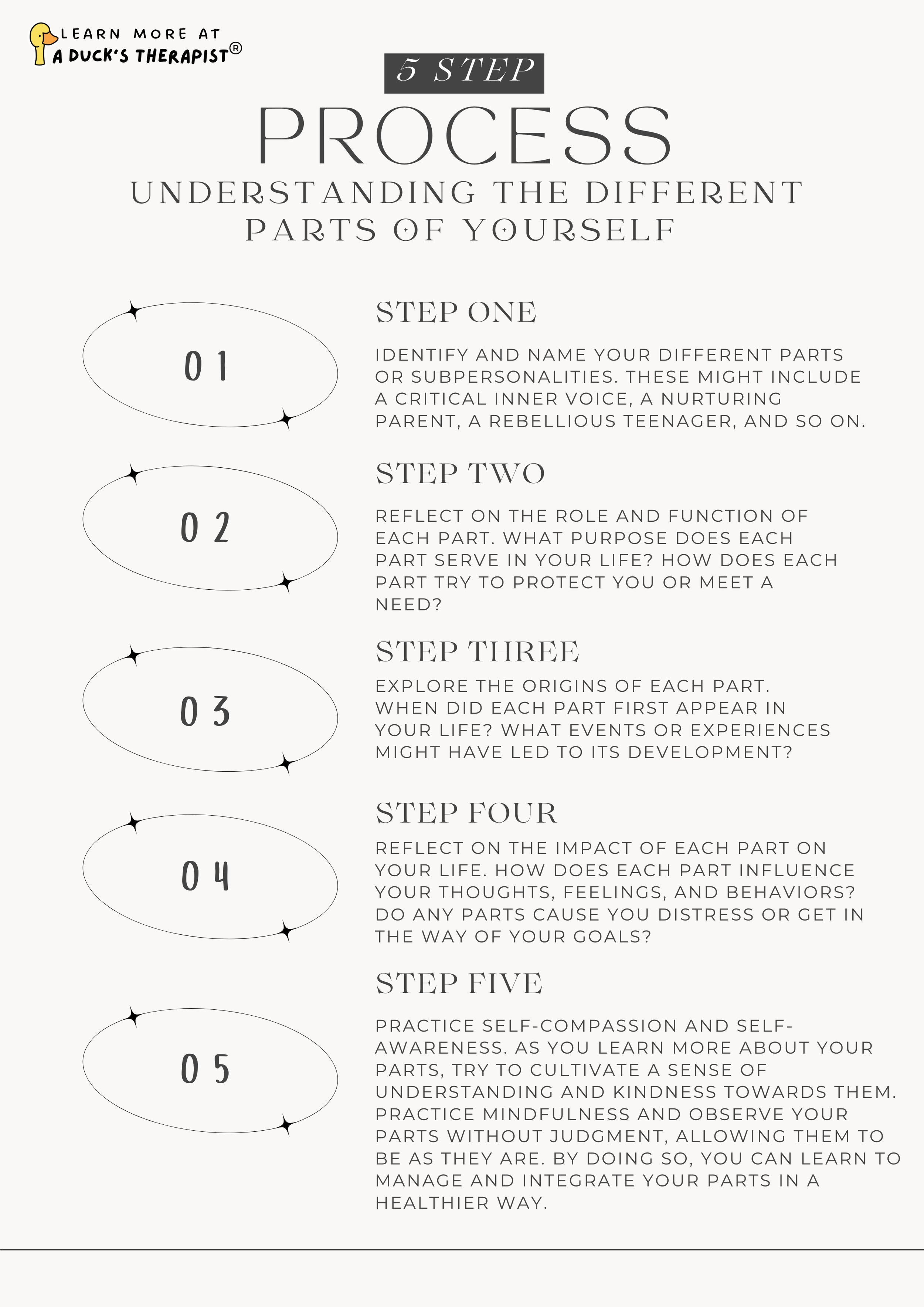 LEARN MORE AT
A DUCK'S THERAPIST®

5 STEP
PROCESS
UNDERSTANDING THE DIFFERENT PARTS OF YOURSELF

01

STEP ONE

IDENTIFY AND NAME YOUR DIFFERENT PARTS OR SUBPERSONALITIES. THESE MIGHT INCLUDE A CRITICAL INNER VOICE, A NURTURING PARENT, A REBELLIOUS TEENAGER, AND SO ON.

02

STEP TWO

REFLECT ON THE ROLE AND FUNCTION OF EACH PART. WHAT PURPOSE DOES EACH PART SERVE IN YOUR LIFE? HOW DOES EACH PART TRY TO PROTECT YOU OR MEET A NEED?

03

STEP THREE

EXPLORE THE ORIGINS OF EACH PART. WHEN DID EACH PART FIRST APPEAR IN YOUR LIFE? WHAT EVENTS OR EXPERIENCES MIGHT HAVE LED TO ITS DEVELOPMENT?

04

STEP FOUR

REFLECT ON THE IMPACT OF EACH PART ON YOUR LIFE. HOW DOES EACH PART INFLUENCE YOUR THOUGHTS, FEELINGS, AND BEHAVIORS? DO ANY PARTS CAUSE YOU DISTRESS OR GET IN THE WAY OF YOUR GOALS?

05

STEP FIVE

PRACTICE SELF-COMPASSION AND SELF-AWARENESS. AS YOU LEARN MORE ABOUT YOUR PARTS, TRY TO CULTIVATE A SENSE OF UNDERSTANDING AND KINDNESS TOWARDS THEM. PRACTICE MINDFULNESS AND OBSERVE YOUR PARTS WITHOUT JUDGMENT, ALLOWING THEM TO BE AS THEY ARE. BY DOING SO, YOU CAN LEARN TO MANAGE AND INTEGRATE YOUR PARTS IN A HEALTHIER WAY.