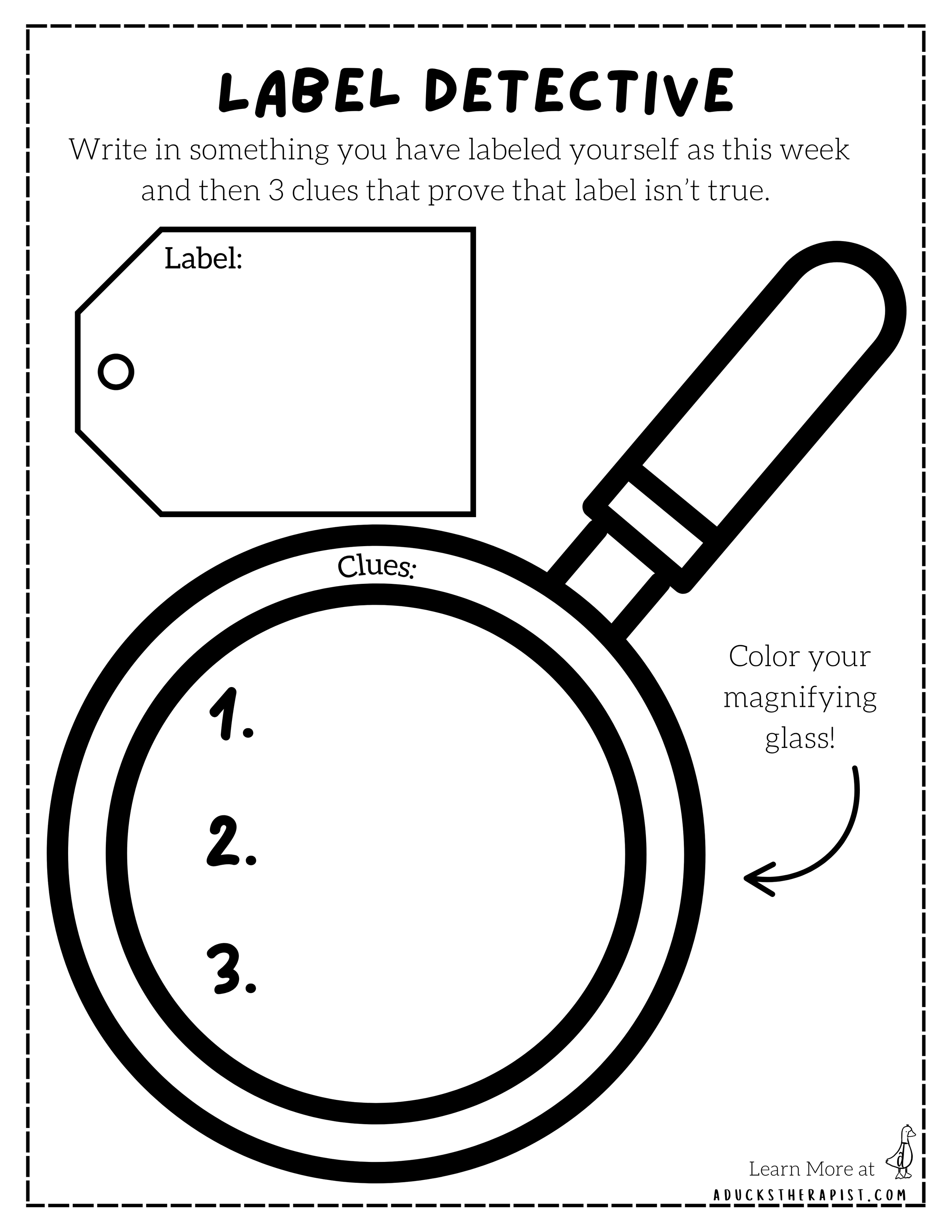 LABEL DETECTIVE

Write in something you have labeled yourself as this week and then 3 clues that prove that label isn't true.

Label:

Clues:

1.

2.

3.

Color your magnifying glass!

Learn More at
ADUCKSTHERAPIST.COM