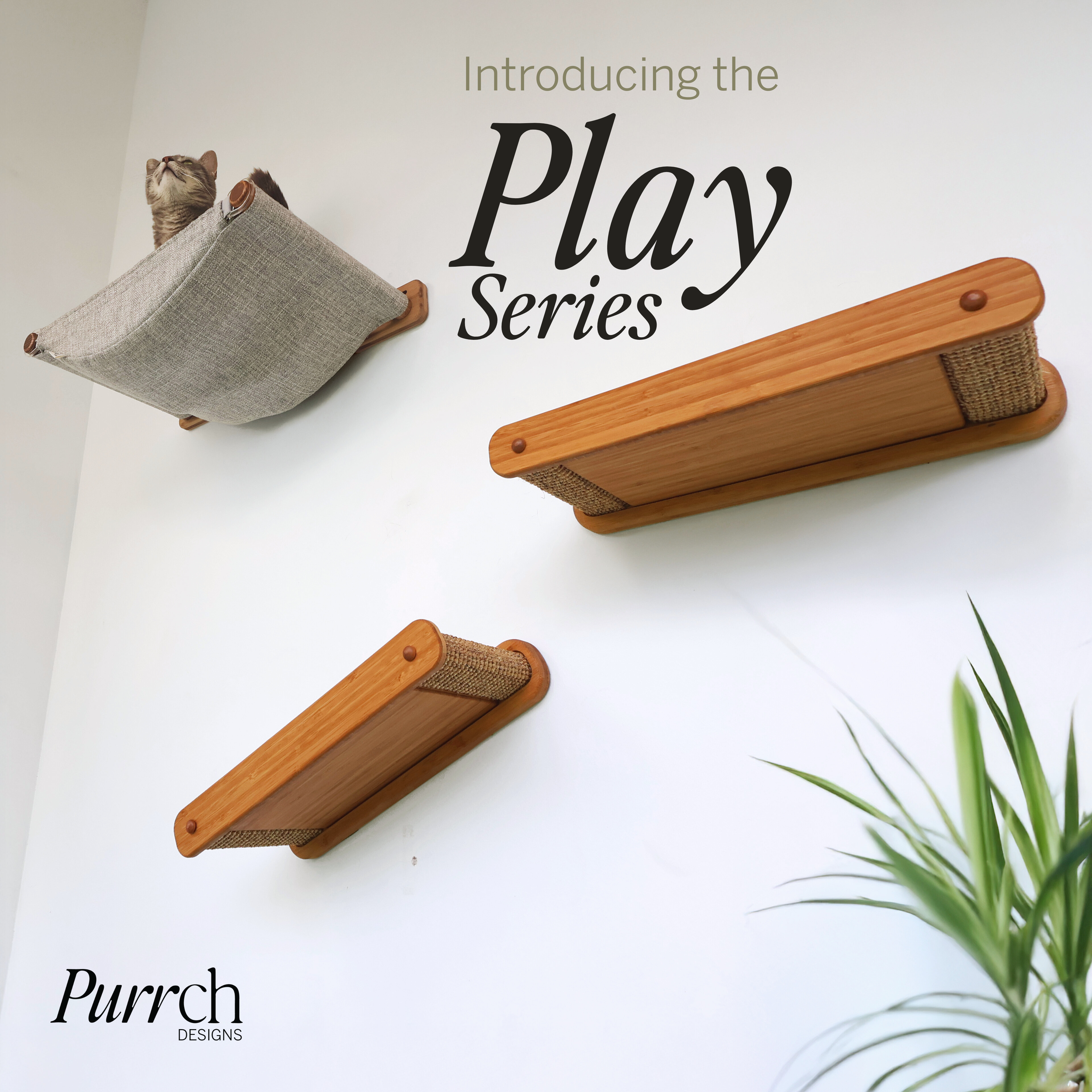 Introducing the

Play
Series

Purrch
DESIGNS