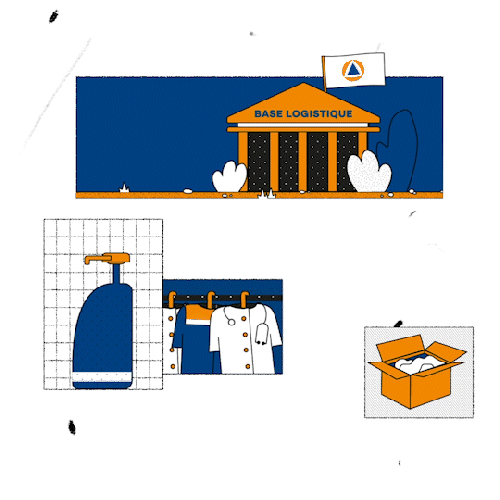 BASE LOGISTIQUE