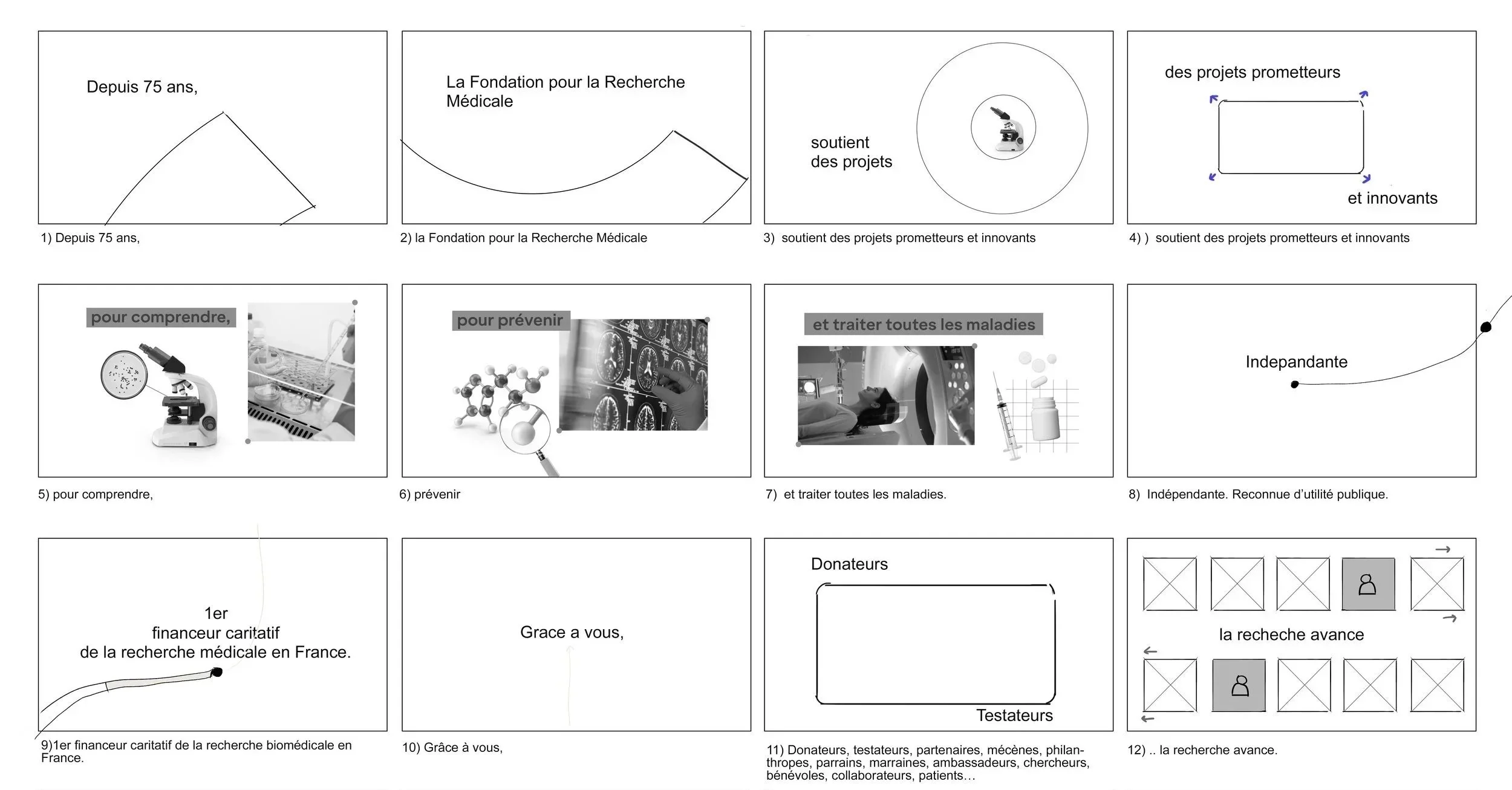 Depuis 75 ans,

1) Depuis 75 ans,

La Fondation pour la Recherche Médicale

2) la Fondation pour la Recherche Médicale

soutient des projets

3) soutient des projets prometteurs et innovants

des projets prometteurs

et innovants

4) ) soutient des projets prometteurs et innovants

pour comprendre,

5) pour comprendre,

pour prévenir

6) prévenir

et traiter toutes les maladies

7) et traiter toutes les maladies.

Independante

8) Indépendante. Reconnue d'utilité publique.

1er
financeur caritatif
de la recherche médicale en France.

9)1er financeur caritatif de la recherche biomédicale en France.

Grace a vous,

10) Grâce à vous,

Donateurs

Testateurs

11) Donateurs, testateurs, partenaires, mécènes, philanthropes, parrains, marraines, ambassadeurs, chercheurs, bénévoles, collaborateurs, patients…

la recheche avance

12) .. la recherche avance.