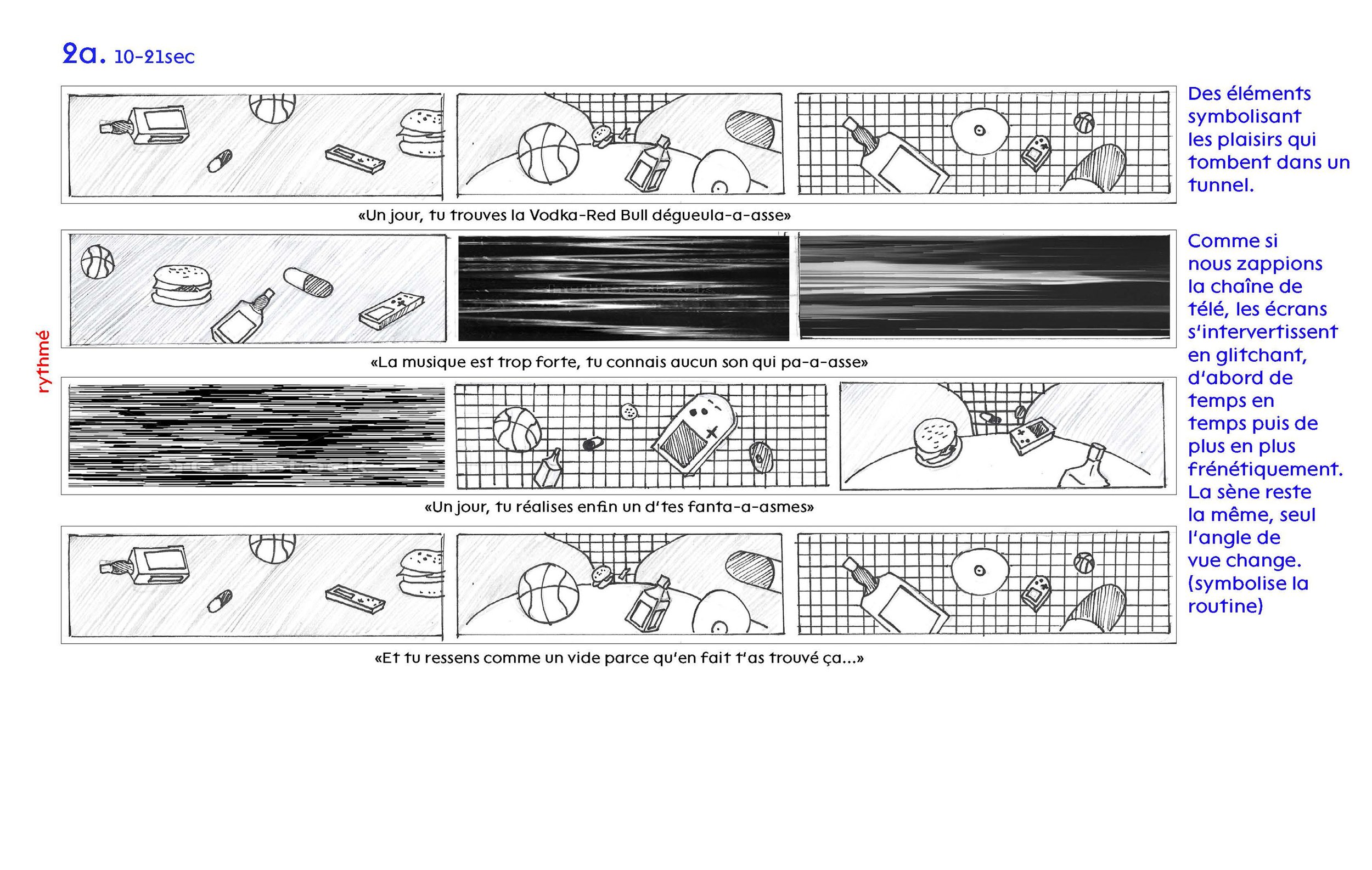 2a. 10-21sec

rythmé

«Un jour, tu trouves la Vodka-Red Bull dégueula-a-asse»

«La musique est trop forte, tu connais aucun son qui pa-a-asse»

«Un jour, tu réalises enfin un d'tes fanta-a-asmes»

«Et tu ressens comme un vide parce qu'en fait t'as trouvé ça...»

Des éléments symbolisant les plaisirs qui tombent dans un tunnel.

Comme si nous zappions la chaîne de télé, les écrans s'intervertissent en glitchant, d'abord de temps en temps puis de plus en plus frénétiquement. La sène reste la même, seul l'angle de vue change. (symbolise la routine)