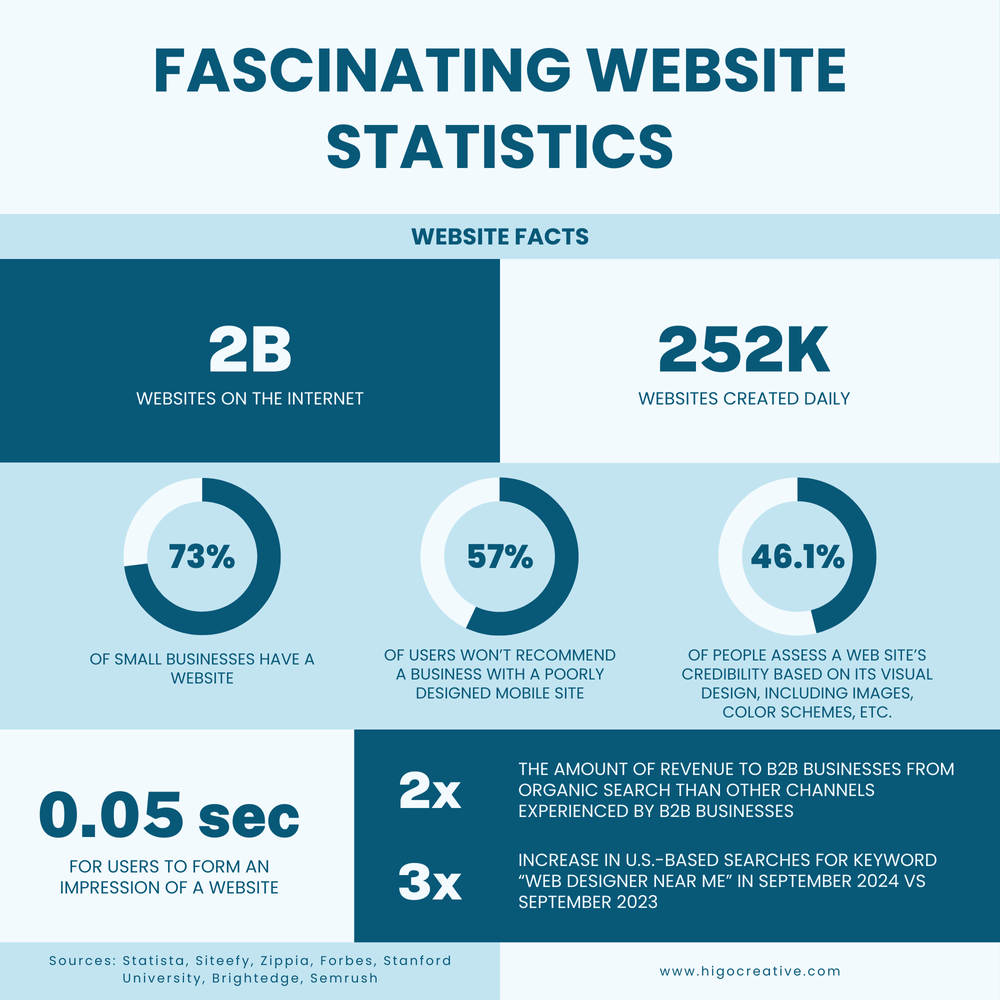 FASCINATING WEBSITE STATISTICS

WEBSITE FACTS

2B
WEBSITES ON THE INTERNET

252K
WEBSITES CREATED DAILY

73%
OF SMALL BUSINESSES HAVE A WEBSITE

57%
OF USERS WON'T RECOMMEND A BUSINESS WITH A POORLY DESIGNED MOBILE SITE

46.1%
OF PEOPLE ASSESS A WEB SITE'S CREDIBILITY BASED ON ITS VISUAL DESIGN, INCLUDING IMAGES, COLOR SCHEMES, ETC.

0.05 sec
FOR USERS TO FORM AN IMPRESSION OF A WEBSITE

2x
THE AMOUNT OF REVENUE TO B2B BUSINESSES FROM ORGANIC SEARCH THAN OTHER CHANNELS EXPERIENCED BY B2B BUSINESSES

3x
INCREASE IN U.S.-BASED SEARCHES FOR KEYWORD "WEB DESIGNER NEAR ME" IN SEPTEMBER 2024 VS SEPTEMBER 2023

Sources: Statista, Siteefy, Zippia, Forbes, Stanford University, Brightedge, Semrush

www.higocreative.com