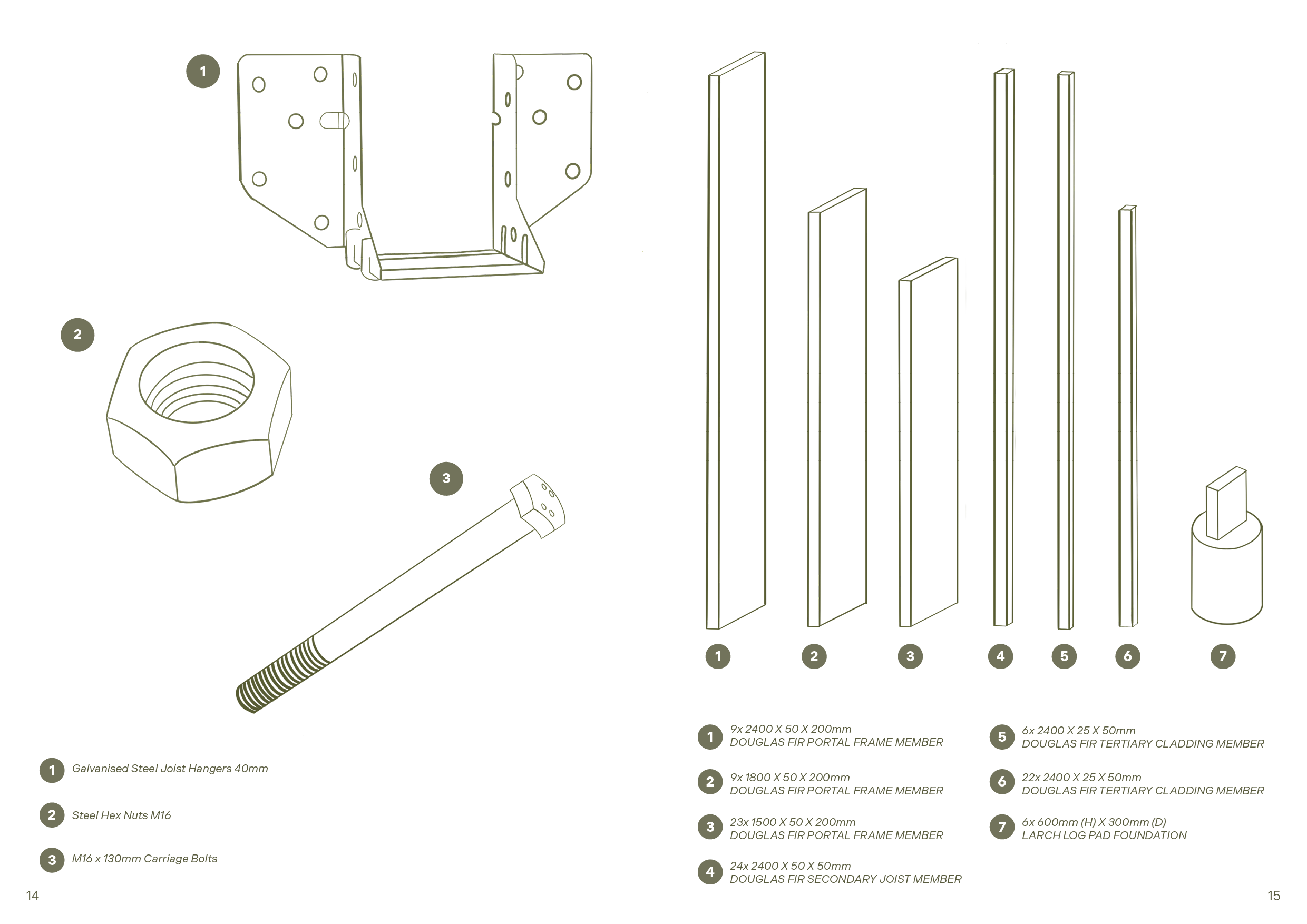 1

2

3

1 Galvanised Steel Joist Hangers 40mm

2 Steel Hex Nuts M16

3 M16 x 130mm Carriage Bolts

14

1 2 3 4 5 6 7

1 9x 2400 X 50 X 200mm
DOUGLAS FIR PORTAL FRAME MEMBER

2 9x 1800 X 50 X 200mm
DOUGLAS FIR PORTAL FRAME MEMBER

3 23x 1500 X 50 X 200mm
DOUGLAS FIR PORTAL FRAME MEMBER

4 24x 2400 X 50 X 50mm
DOUGLAS FIR SECONDARY JOIST MEMBER

5 6x 2400 X 25 X 50mm
DOUGLAS FIR TERTIARY CLADDING MEMBER

6 22x 2400 X 25 X 50mm
DOUGLAS FIR TERTIARY CLADDING MEMBER

7 6x 600mm (H) X 300mm (D)
LARCH LOG PAD FOUNDATION

15