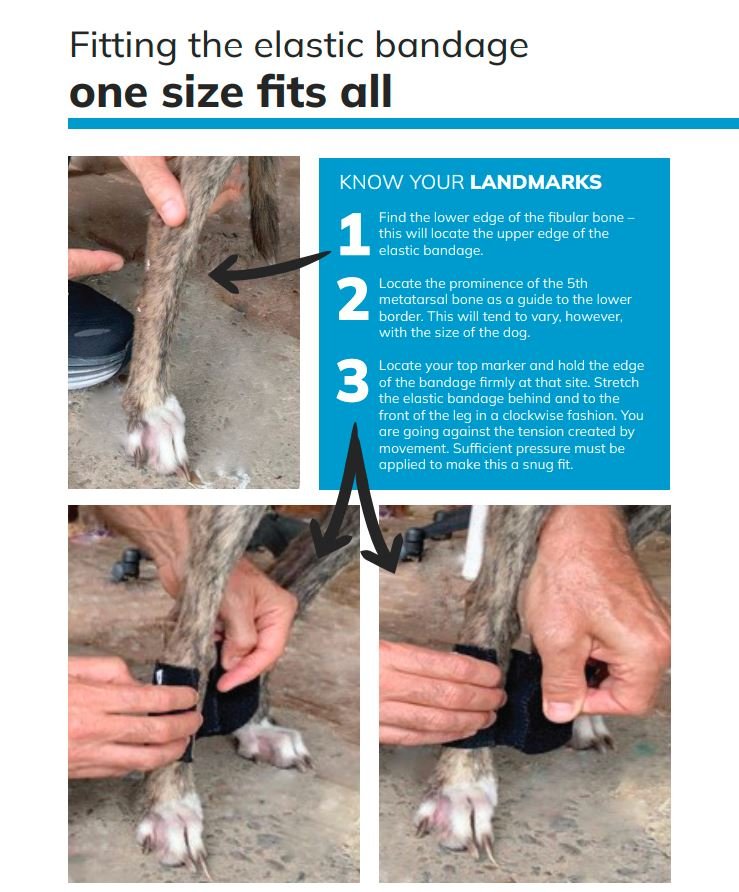 Fitting the elastic bandage
one size fits all

KNOW YOUR LANDMARKS

1 Find the lower edge of the fibular bone – this will locate the upper edge of the elastic bandage.

2 Locate the prominence of the 5th metatarsal bone as a guide to the lower border. This will tend to vary, however, with the size of the dog.

3 Locate your top marker and hold the edge of the bandage firmly at that site. Stretch the elastic bandage behind and to the front of the leg in a clockwise fashion. You are going against the tension created by movement. Sufficient pressure must be applied to make this a snug fit.