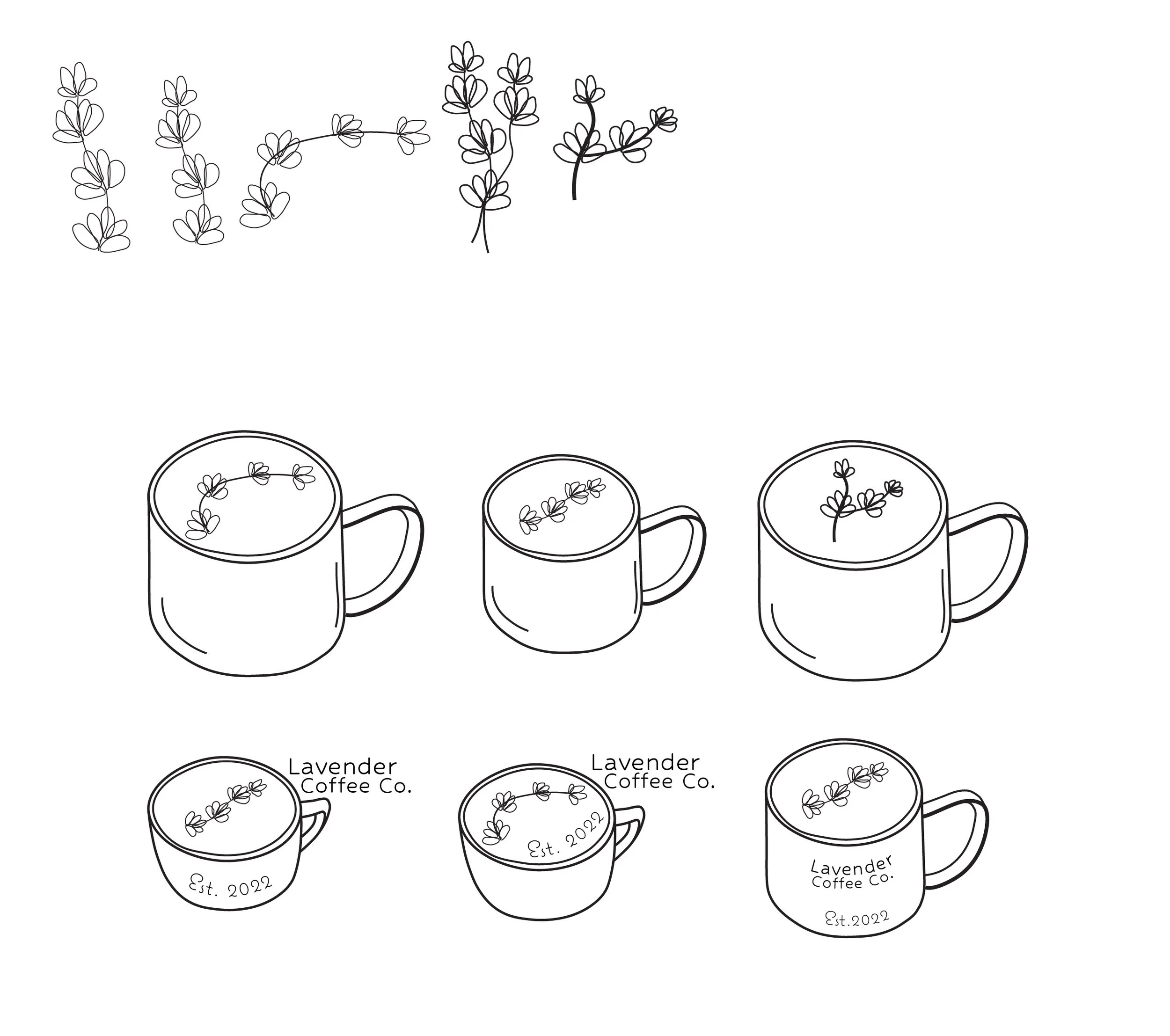 Lavender Coffee Co.

Est. 2022

Lavender Coffee Co.

Est. 2022

Lavender Coffee Co.

Est.2022