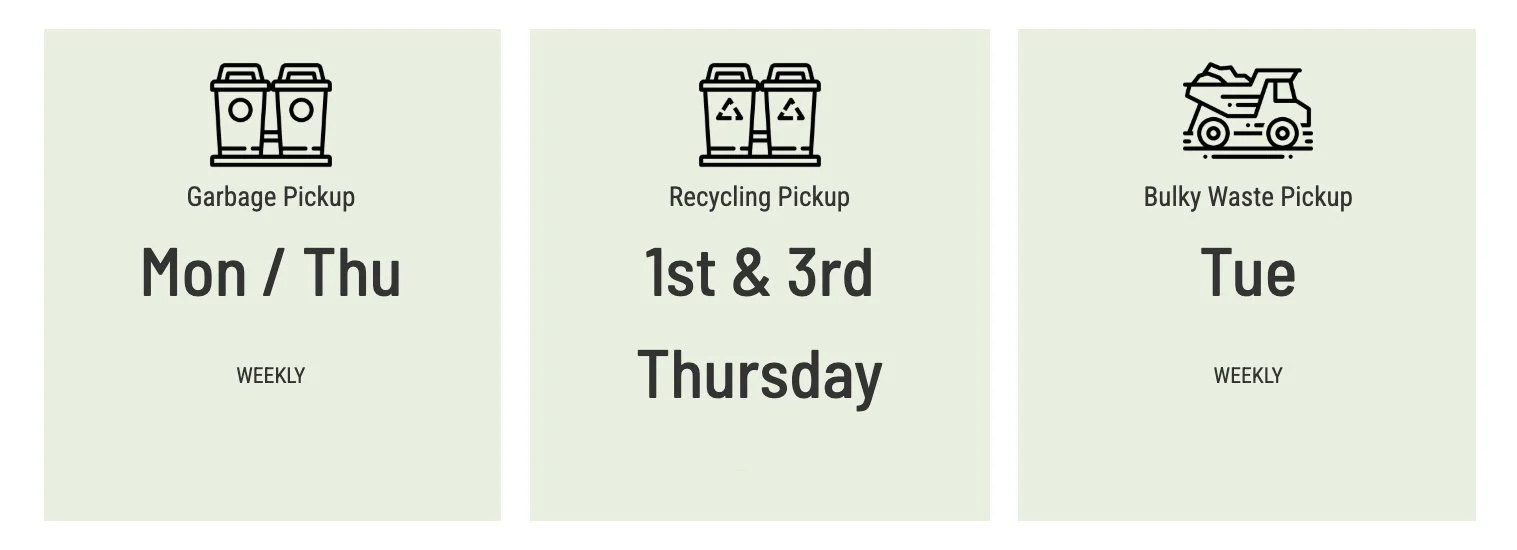 Garbage Pickup

Mon / Thu

WEEKLY

Recycling Pickup

1st & 3rd Thursday

Bulky Waste Pickup

Tue

WEEKLY