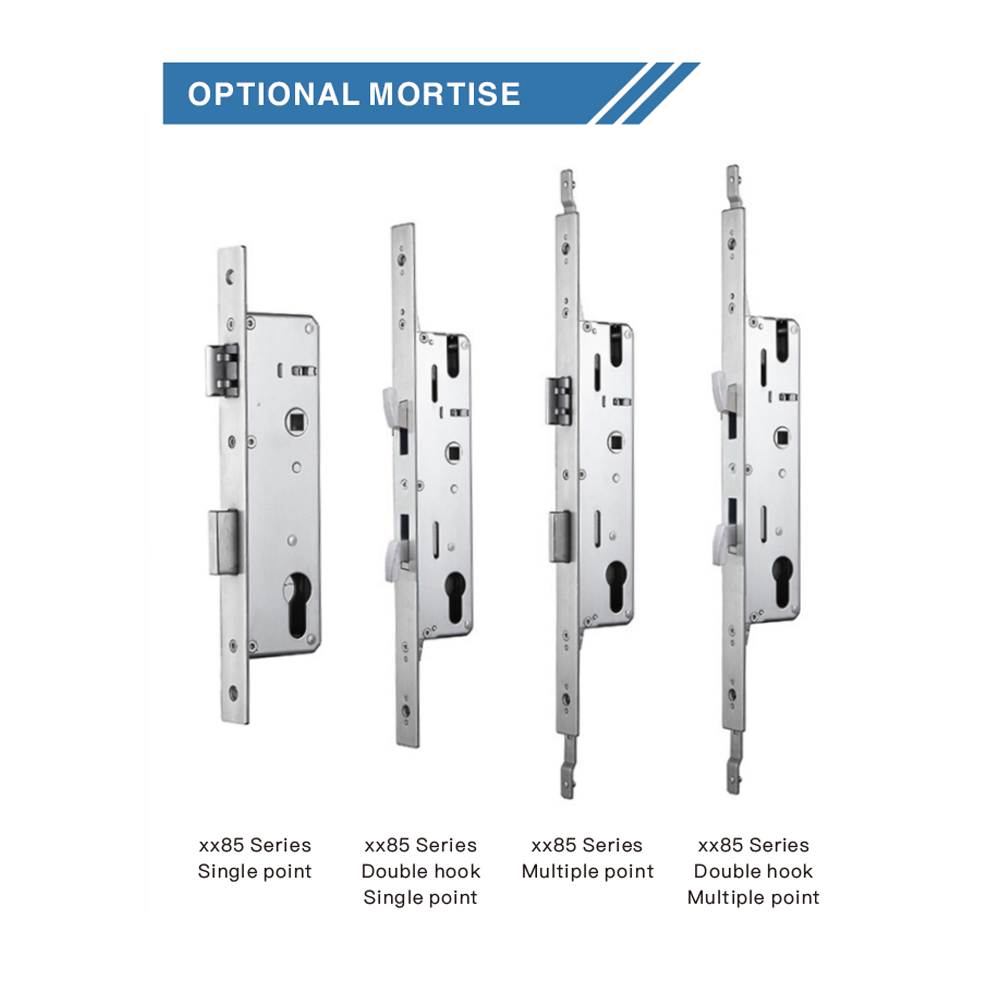 OPTIONAL MORTISE

xx85 Series
Single point

xx85 Series
Double hook
Single point

xx85 Series
Multiple point

xx85 Series
Double hook
Multiple point