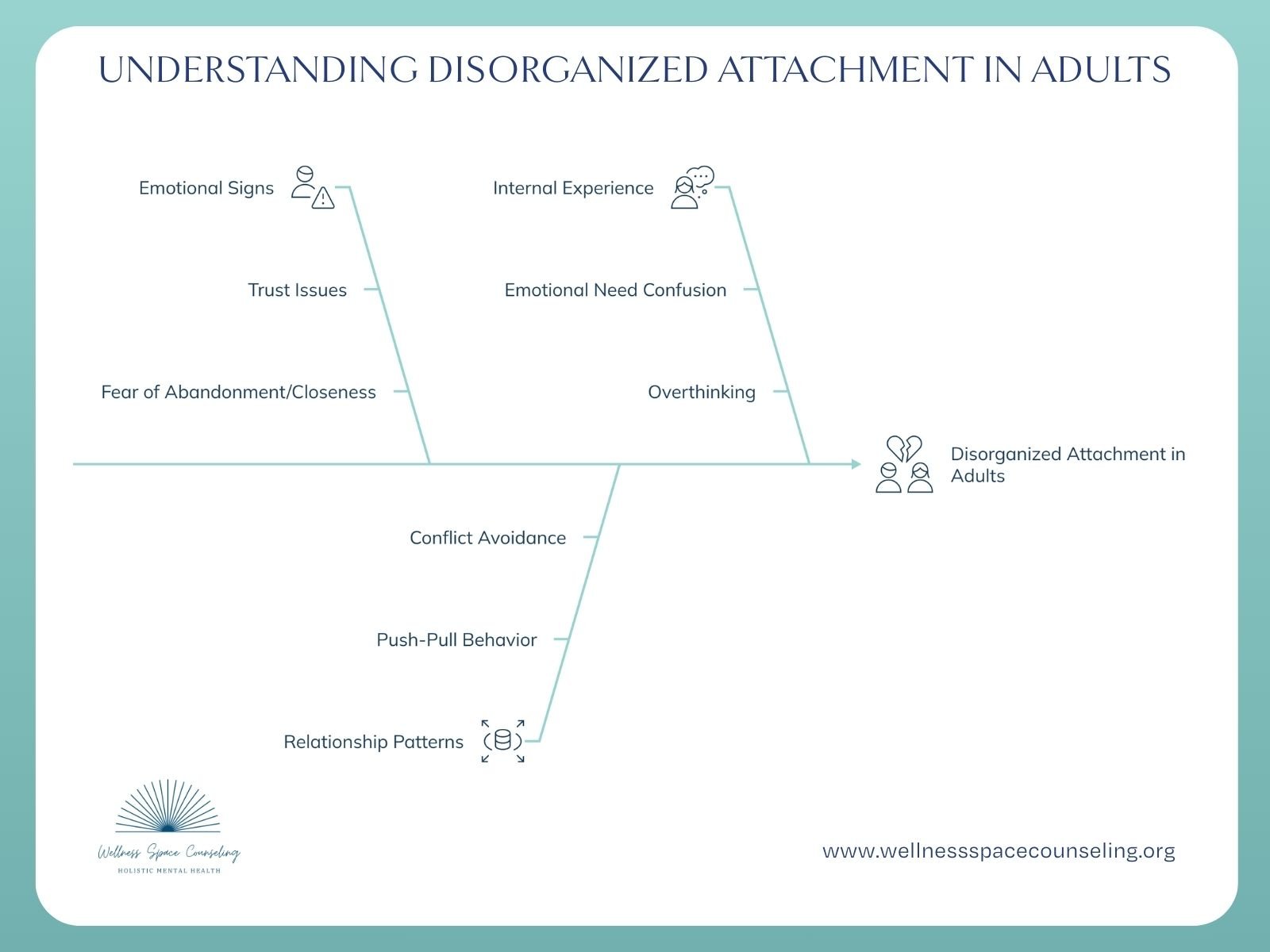 UNDERSTANDING DISORGANIZED ATTACHMENT IN ADULTS

Emotional Signs

Trust Issues

Fear of Abandonment/Closeness

Internal Experience

Emotional Need Confusion

Overthinking

Disorganized Attachment in Adults

Conflict Avoidance

Push-Pull Behavior

Relationship Patterns

Wellness Space Counseling
HOLISTIC MENTAL HEALTH

www.wellnessspacecounseling.org