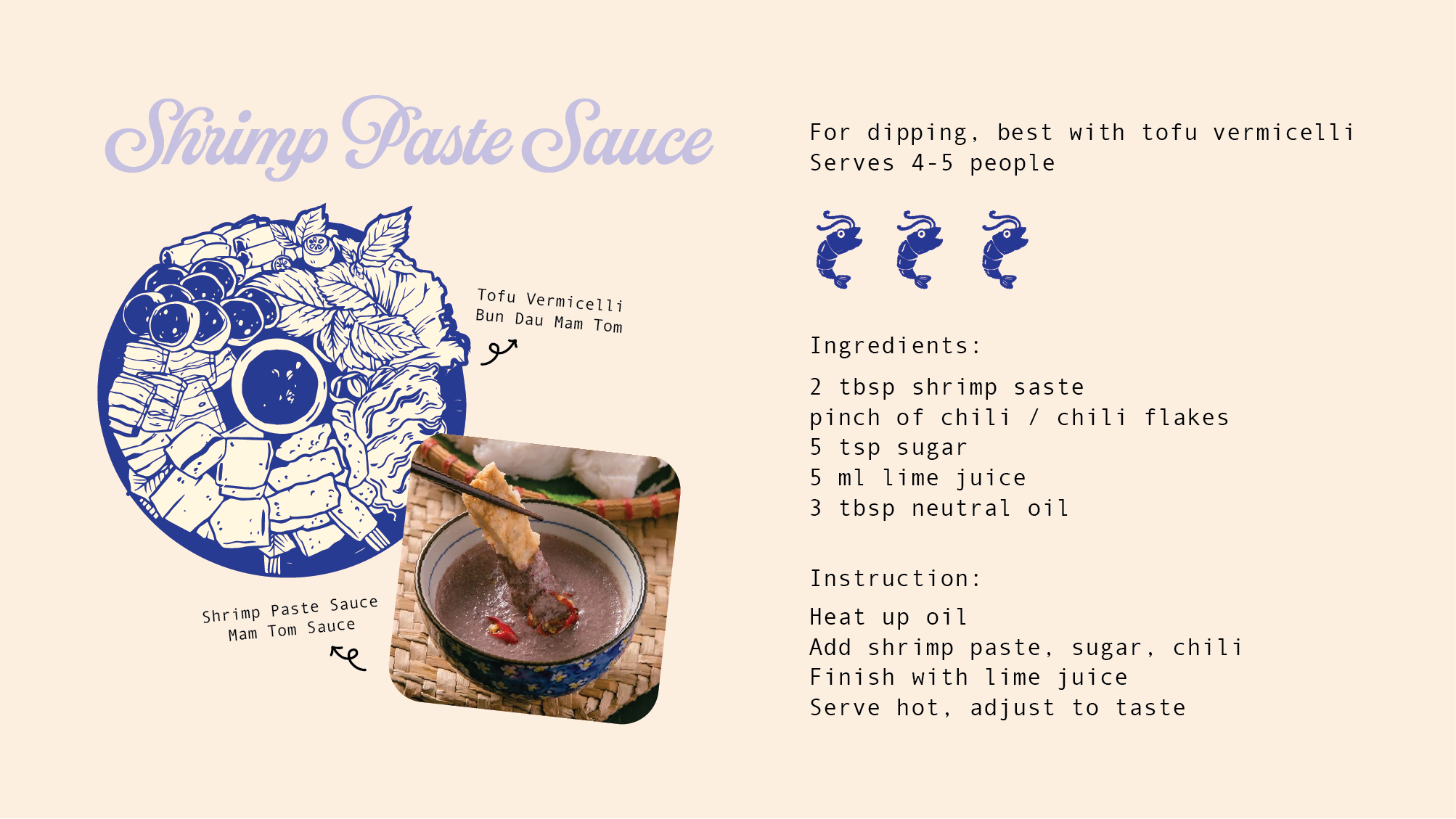 Shrimp Paste Sauce

Tofu Vermicelli
Bun Dau Mam Tom

Shrimp Paste Sauce
Mam Tom Sauce

For dipping, best with tofu vermicelli
Serves 4-5 people

Ingredients:

2 tbsp shrimp saste
pinch of chili / chili flakes
5 tsp sugar
5 ml lime juice
3 tbsp neutral oil

Instruction:

Heat up oil
Add shrimp paste, sugar, chili
Finish with lime juice
Serve hot, adjust to taste