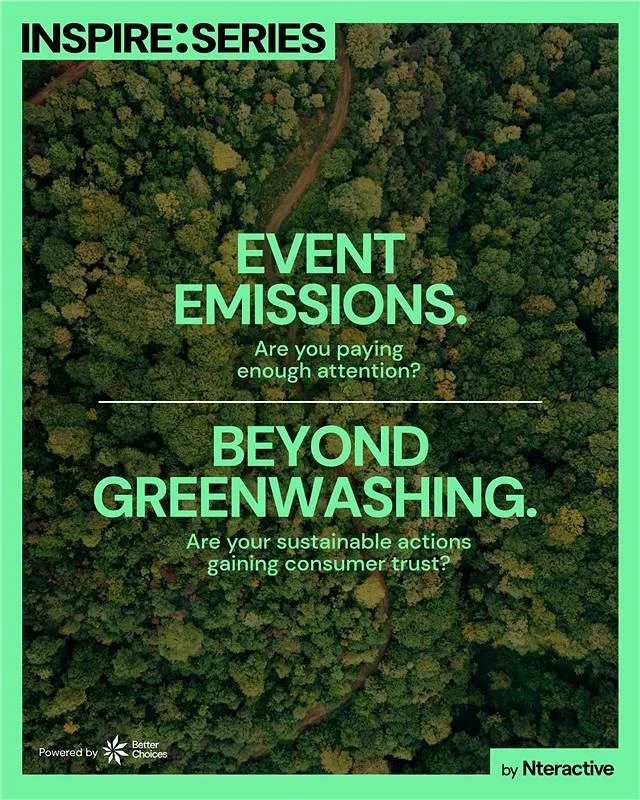 INSPIRE:SERIES

EVENT EMISSIONS.

Are you paying enough attention?

BEYOND GREENWASHING.

Are your sustainable actions gaining consumer trust?

Powered by Better Choices

by Nteractive