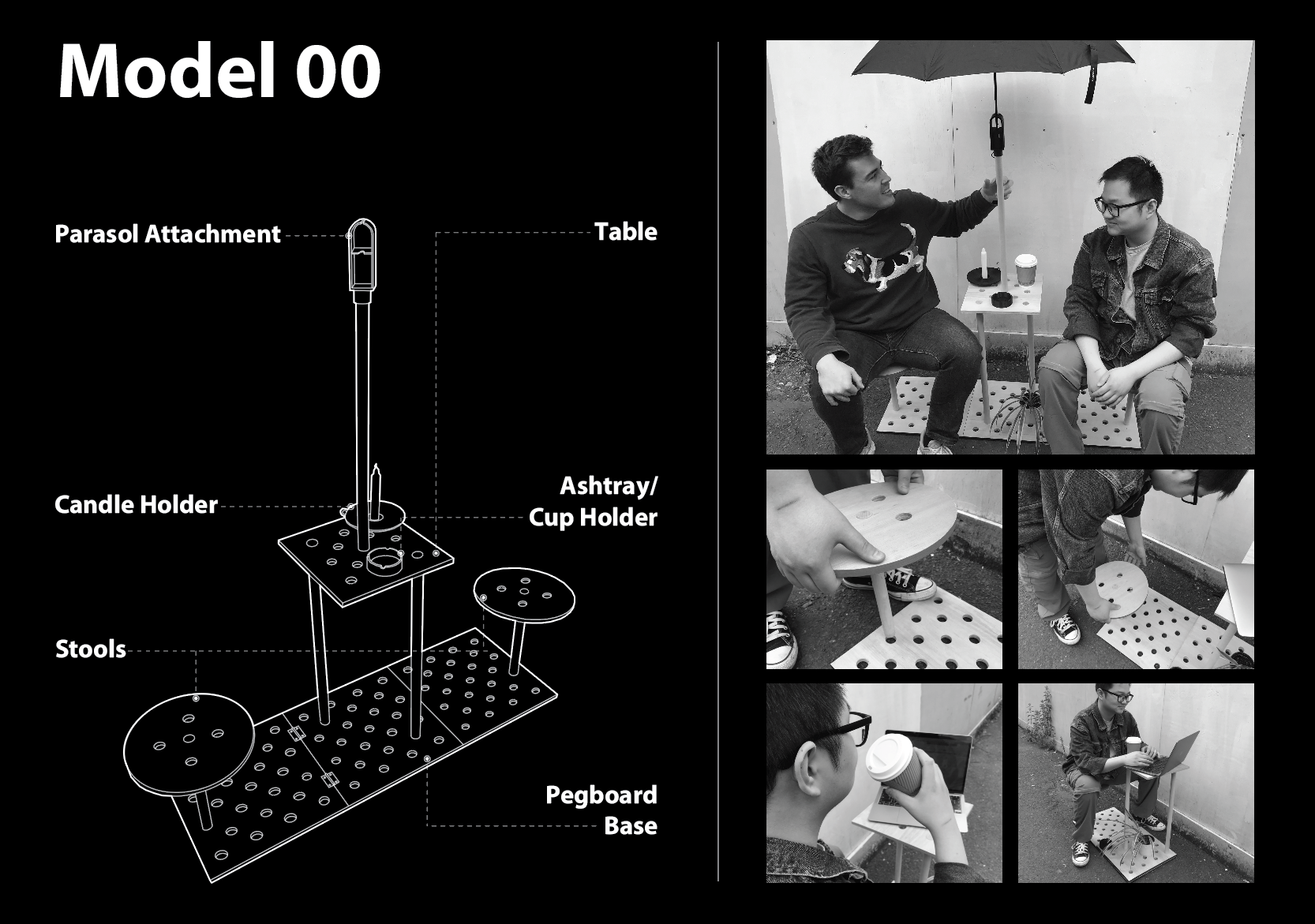 Model 00

Parasol Attachment

Table

Candle Holder

Ashtray/
Cup Holder

Stools

Pegboard
Base