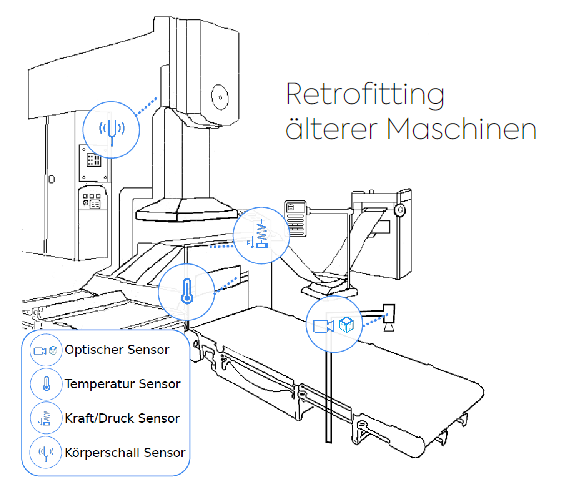 Retrofitting älterer Maschinen

Optischer Sensor
Temperatur Sensor
Kraft/Druck Sensor
Körperschall Sensor