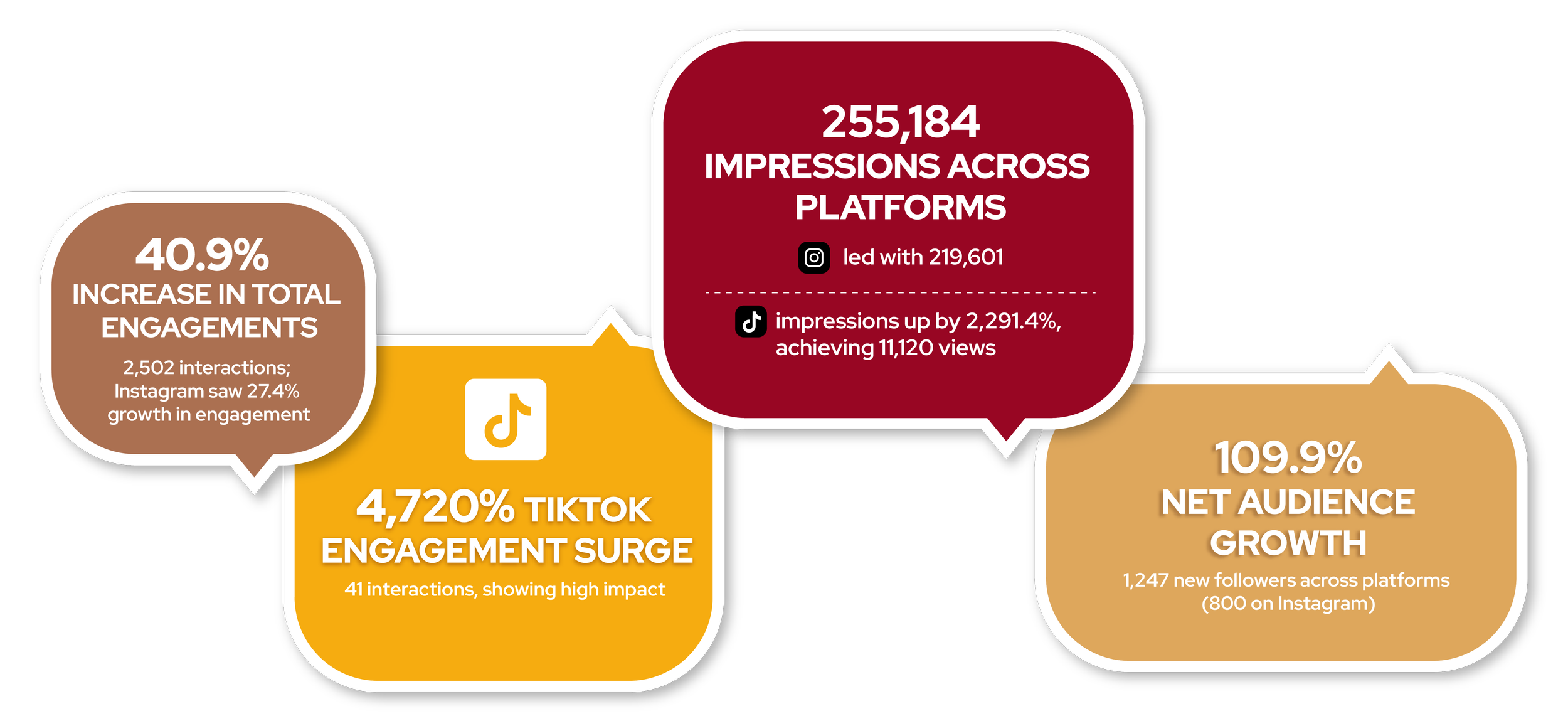 40.9%
INCREASE IN TOTAL ENGAGEMENTS
2,502 interactions; Instagram saw 27.4% growth in engagement

4,720% TIKTOK ENGAGEMENT SURGE
41 interactions, showing high impact

255,184
IMPRESSIONS ACROSS PLATFORMS
led with 219,601

impressions up by 2,291.4%, achieving 11,120 views

109.9%
NET AUDIENCE GROWTH
1,247 new followers across platforms (800 on Instagram)