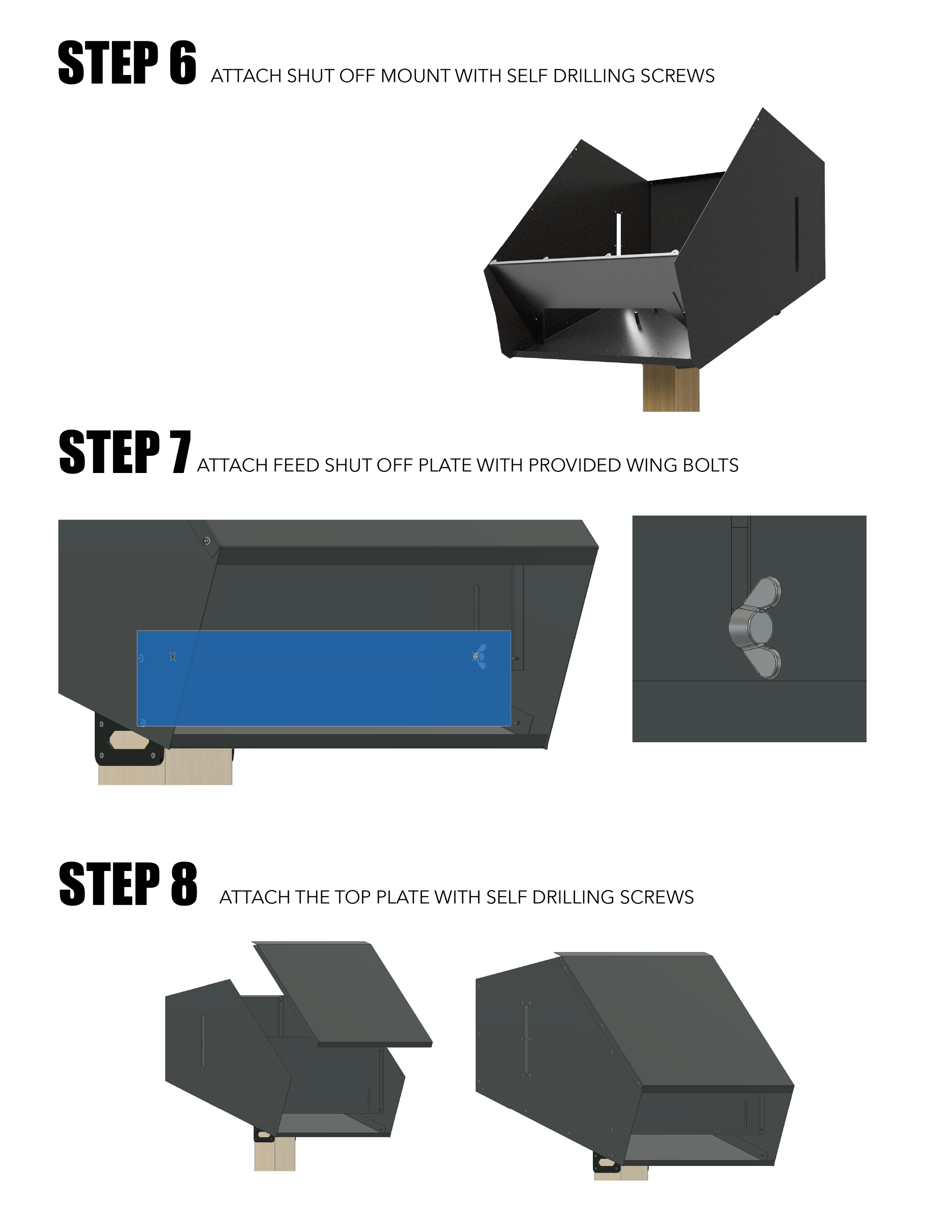 STEP 6 ATTACH SHUT OFF MOUNT WITH SELF DRILLING SCREWS

STEP 7 ATTACH FEED SHUT OFF PLATE WITH PROVIDED WING BOLTS

STEP 8 ATTACH THE TOP PLATE WITH SELF DRILLING SCREWS