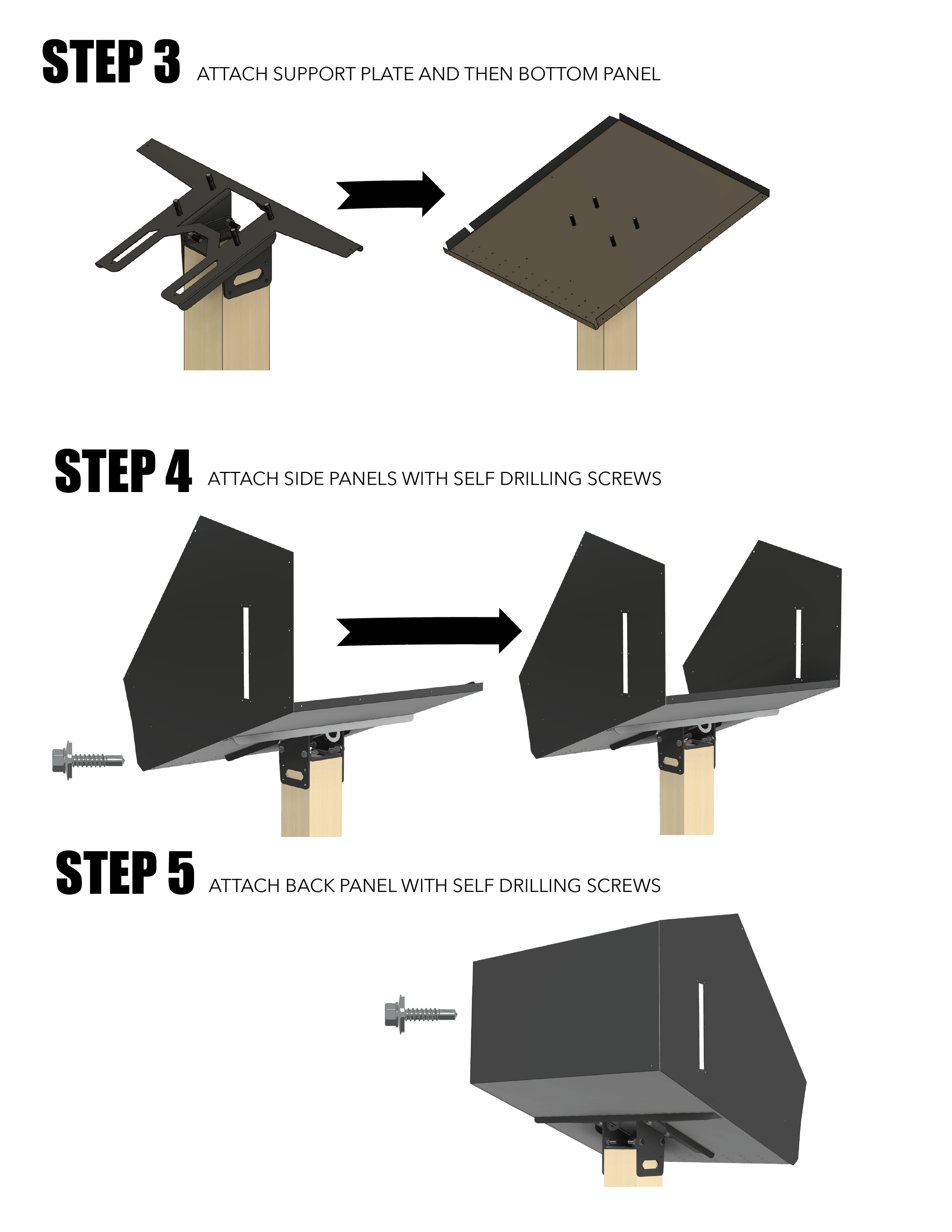 STEP 3 ATTACH SUPPORT PLATE AND THEN BOTTOM PANEL

STEP 4 ATTACH SIDE PANELS WITH SELF DRILLING SCREWS

STEP 5 ATTACH BACK PANEL WITH SELF DRILLING SCREWS