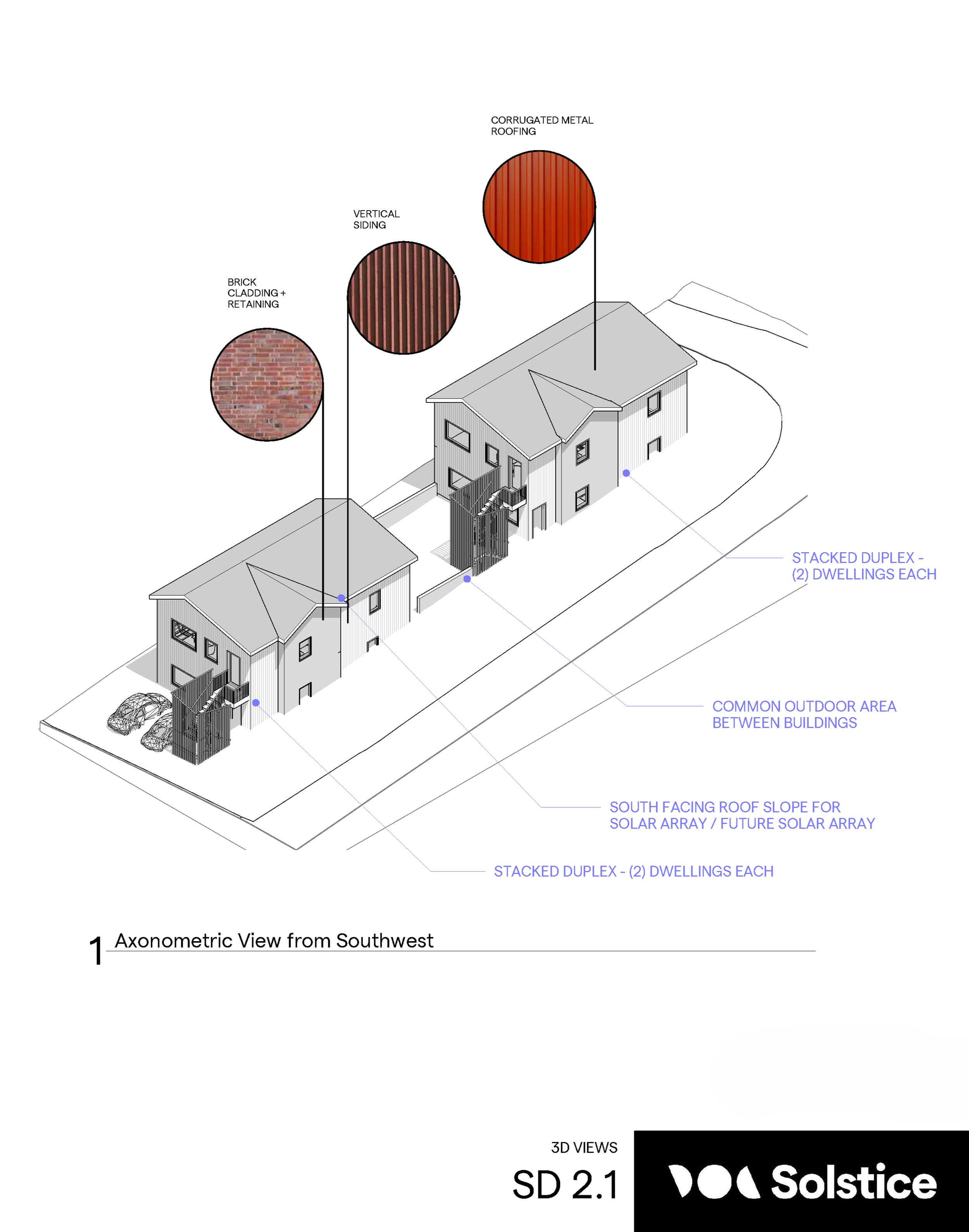 CORRUGATED METAL ROOFING

VERTICAL SIDING

BRICK CLADDING + RETAINING

STACKED DUPLEX - (2) DWELLINGS EACH

COMMON OUTDOOR AREA BETWEEN BUILDINGS

SOUTH FACING ROOF SLOPE FOR SOLAR ARRAY / FUTURE SOLAR ARRAY

STACKED DUPLEX - (2) DWELLINGS EACH

1 Axonometric View from Southwest

3D VIEWS

SD 2.1

Solstice