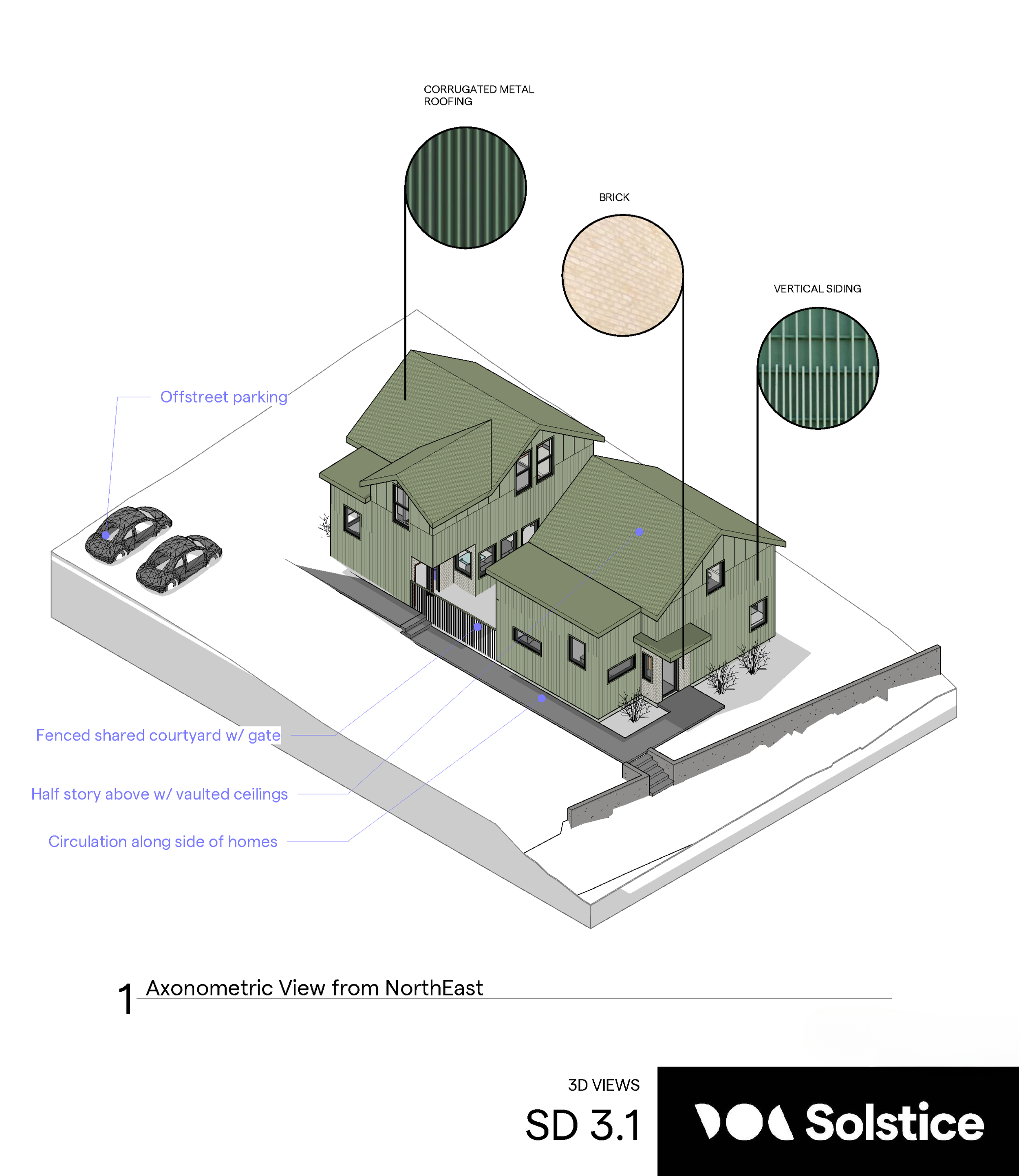 CORRUGATED METAL ROOFING

BRICK

VERTICAL SIDING

Offstreet parking

Fenced shared courtyard w/ gate

Half story above w/ vaulted ceilings

Circulation along side of homes

1 Axonometric View from NorthEast

3D VIEWS

SD 3.1

Solstice