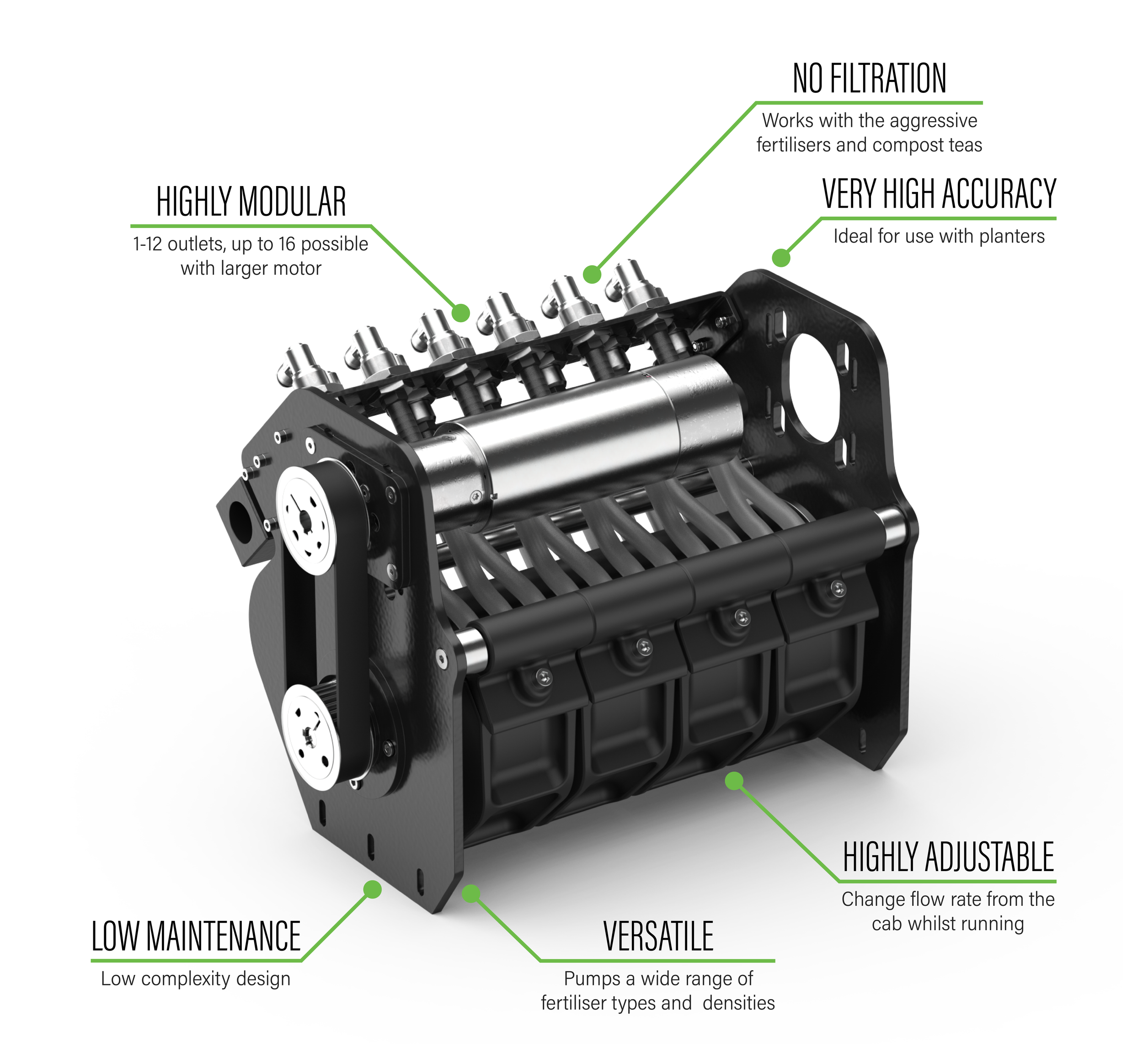 NO FILTRATION

Works with the aggressive fertilisers and compost teas

HIGHLY MODULAR

1-12 outlets, up to 16 possible with larger motor

VERY HIGH ACCURACY

Ideal for use with planters

HIGHLY ADJUSTABLE

Change flow rate from the cab whilst running

LOW MAINTENANCE

Low complexity design

VERSATILE

Pumps a wide range of fertiliser types and densities