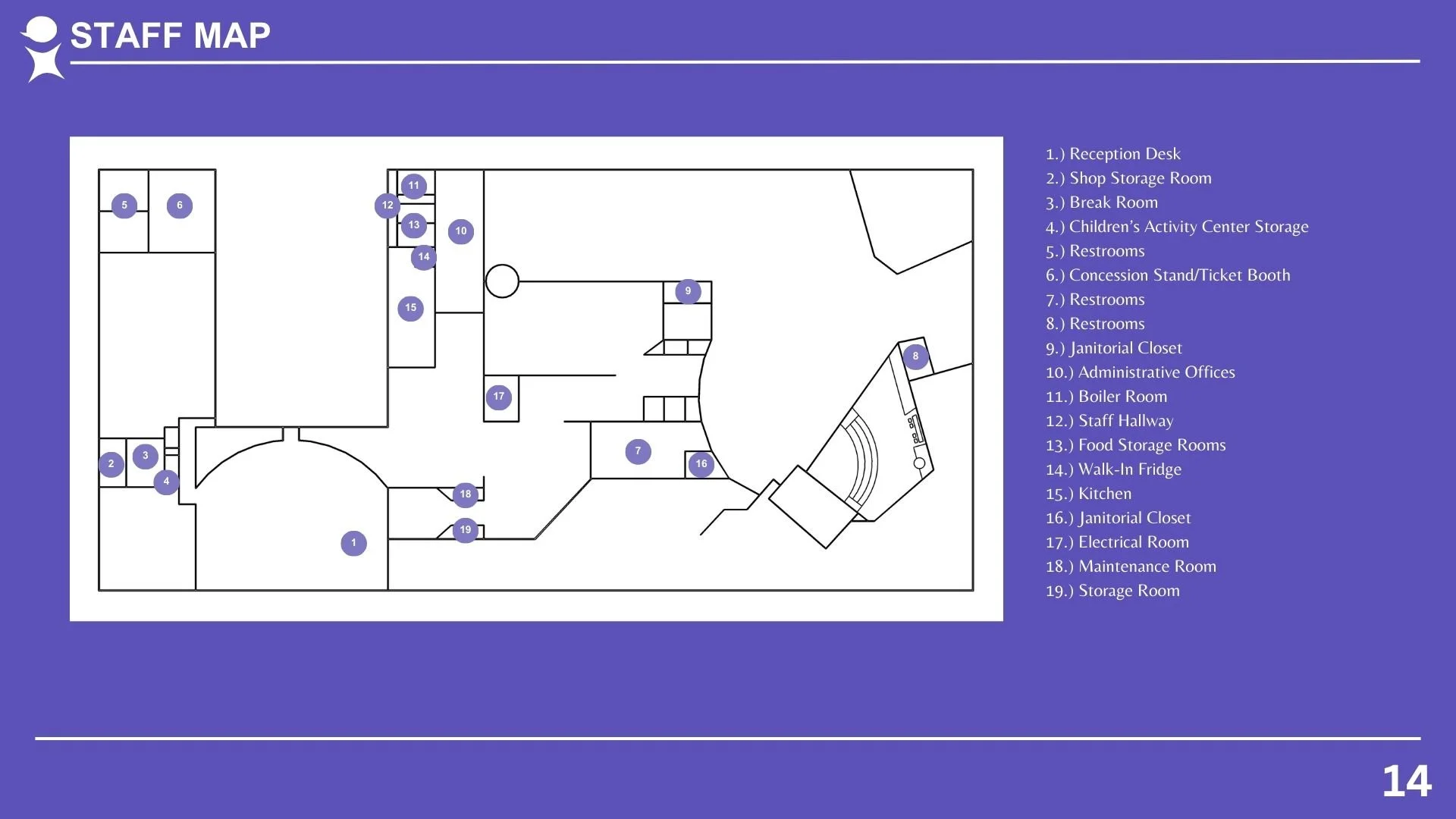 STAFF MAP

5 6 11 12 13 10 14 15 9 8 17 7 16 3 2 4 18 19 1

1.) Reception Desk
2.) Shop Storage Room
3.) Break Room
4.) Children's Activity Center Storage
5.) Restrooms
6.) Concession Stand/Ticket Booth
7.) Restrooms
8.) Restrooms
9.) Janitorial Closet
10.) Administrative Offices
11.) Boiler Room
12.) Staff Hallway
13.) Food Storage Rooms
14.) Walk-In Fridge
15.) Kitchen
16.) Janitorial Closet
17.) Electrical Room
18.) Maintenance Room
19.) Storage Room

14