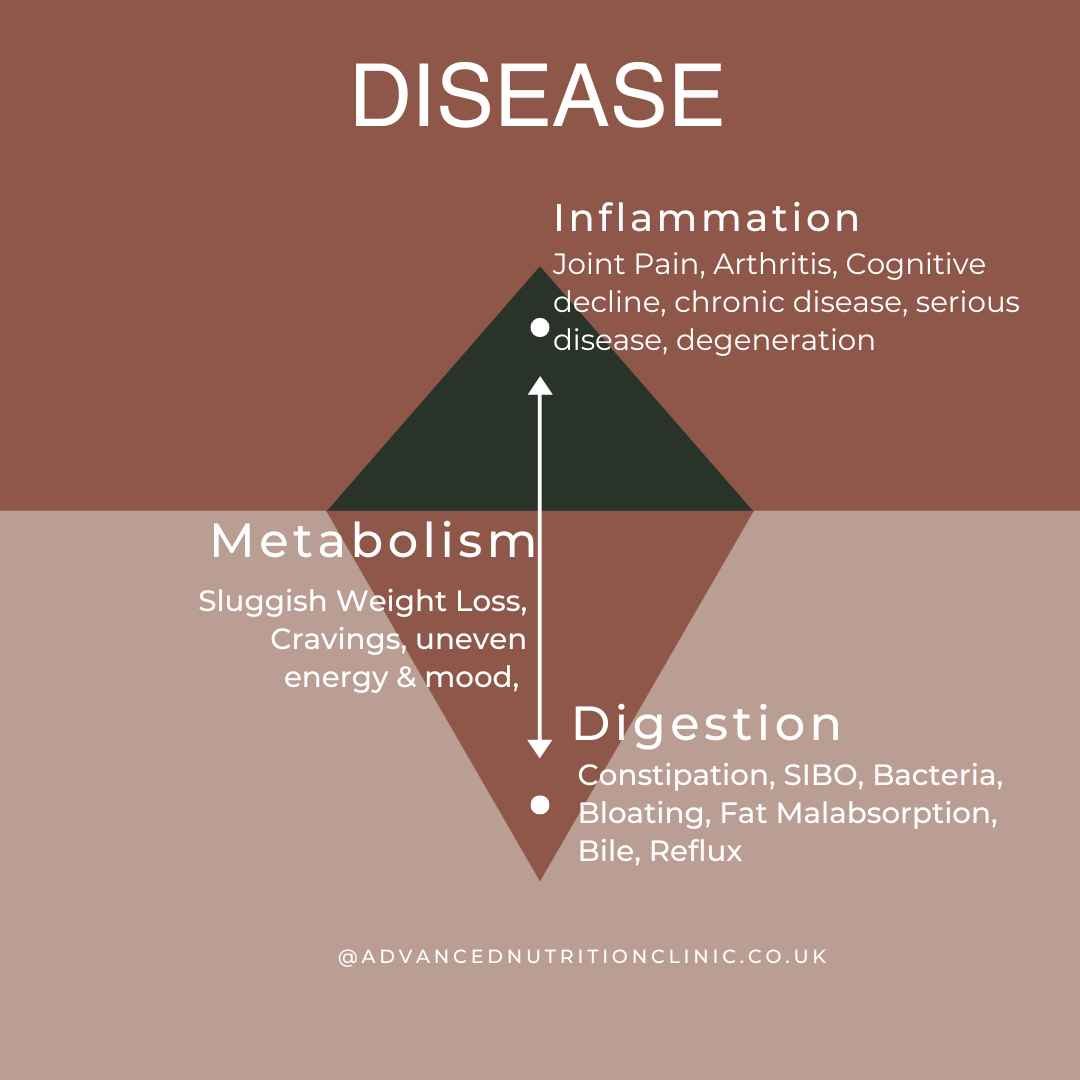 DISEASE

Inflammation

Joint Pain, Arthritis, Cognitive decline, chronic disease, serious disease, degeneration

Metabolism

Sluggish Weight Loss, Cravings, uneven energy & mood,

Digestion

Constipation, SIBO, Bacteria, Bloating, Fat Malabsorption, Bile, Reflux

@ADVANCEDNUTRITIONCLINIC.CO.UK