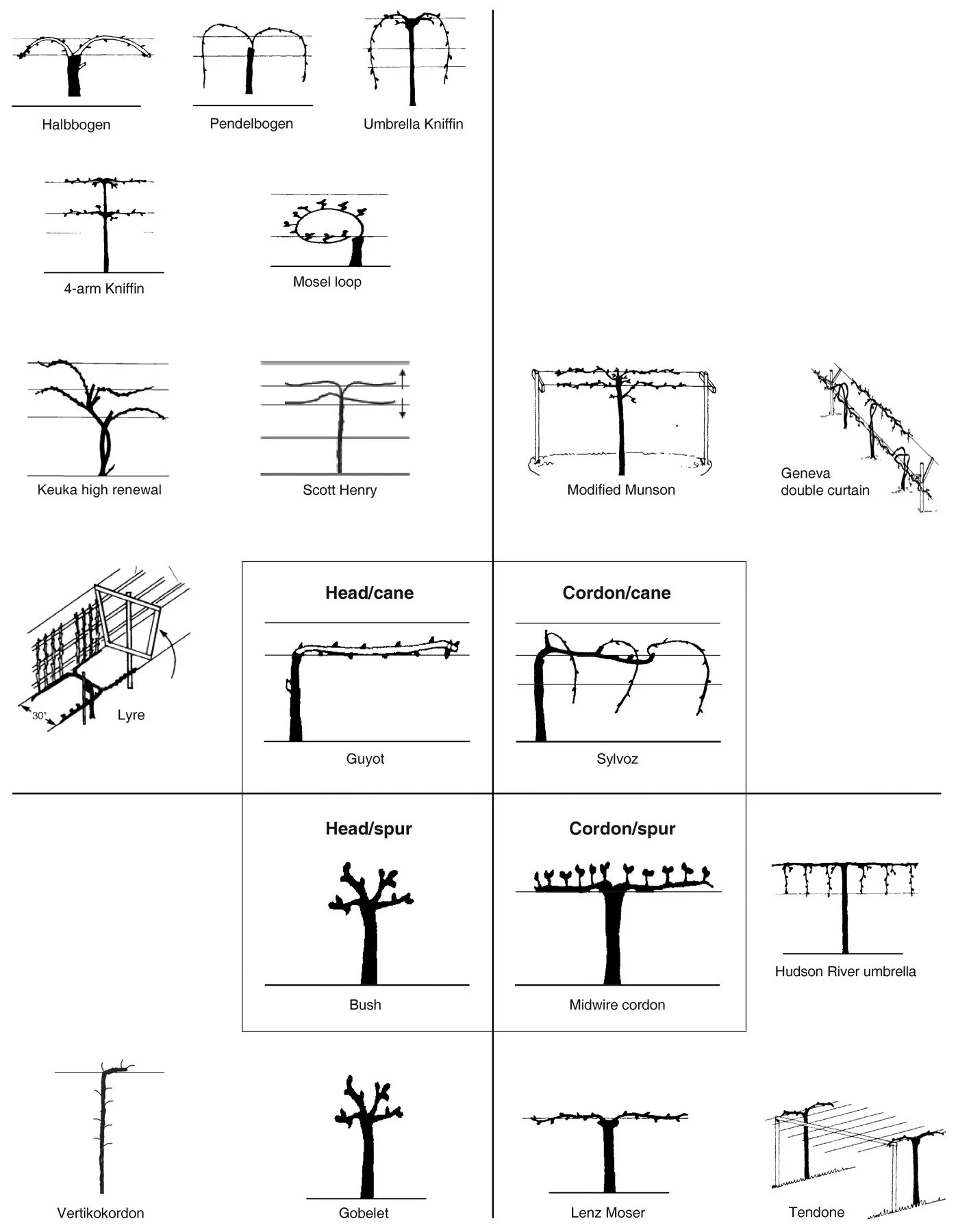 Halbbogen

Pendelbogen

Umbrella Kniffin

4-arm Kniffin

Mosel loop

Keuka high renewal

Scott Henry

Modified Munson

Geneva double curtain

30"

Lyre

Head/cane

Guyot

Cordon/cane

Sylvoz

Head/spur

Bush

Cordon/spur

Midwire cordon

Hudson River umbrella

Vertikokordon

Gobelet

Lenz Moser

Tendone