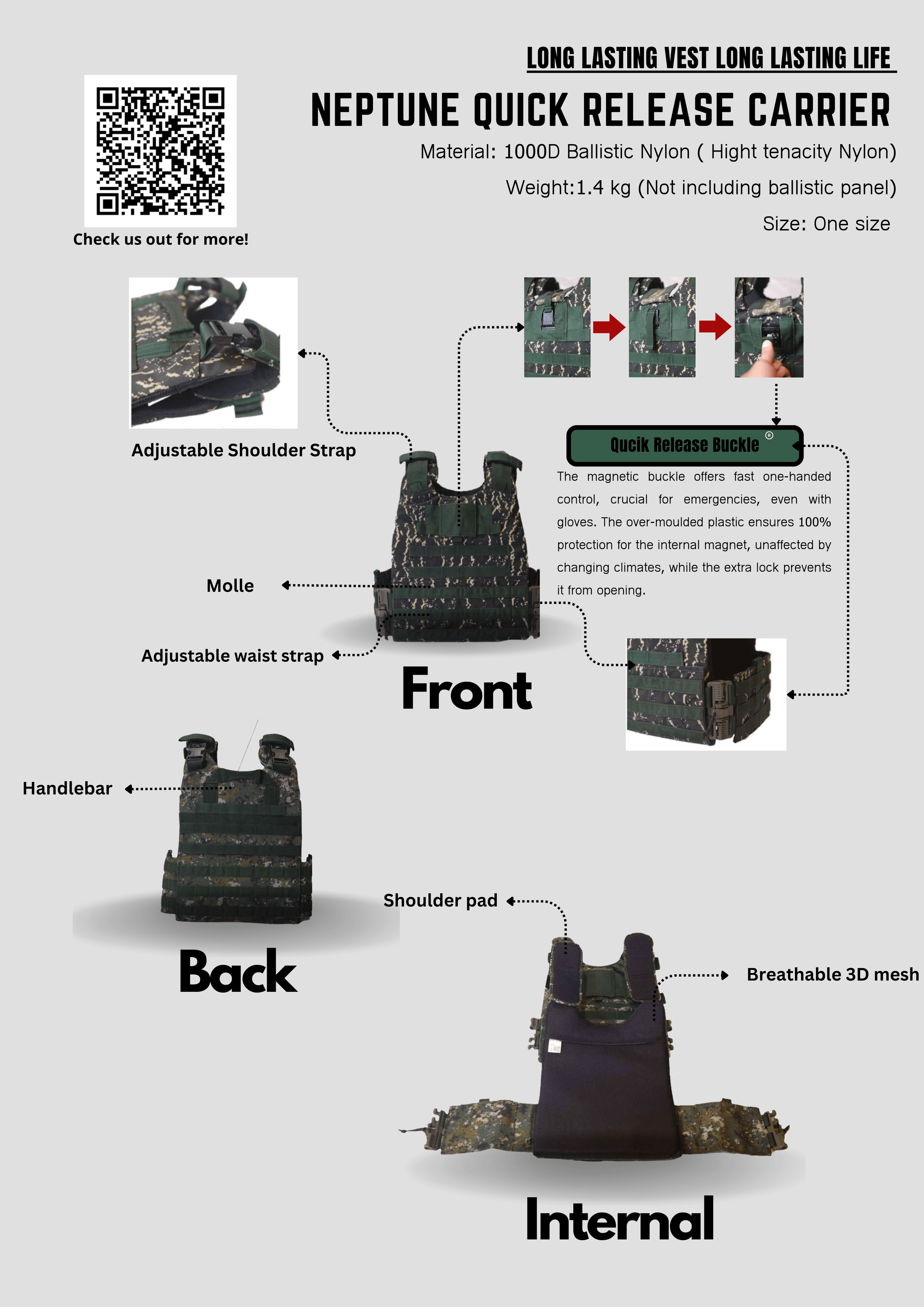 LONG LASTING VEST LONG LASTING LIFE

NEPTUNE QUICK RELEASE CARRIER

Material: 1000D Ballistic Nylon ( Hight tenacity Nylon)

Weight:1.4 kg (Not including ballistic panel)

Size: One size

Check us out for more!

Adjustable Shoulder Strap

Qucik Release Buckle ®

The magnetic buckle offers fast one-handed control, crucial for emergencies, even with gloves. The over-moulded plastic ensures 100% protection for the internal magnet, unaffected by changing climates, while the extra lock prevents it from opening.

Molle

Adjustable waist strap

Front

Handlebar

Back

Shoulder pad

Breathable 3D mesh

Internal