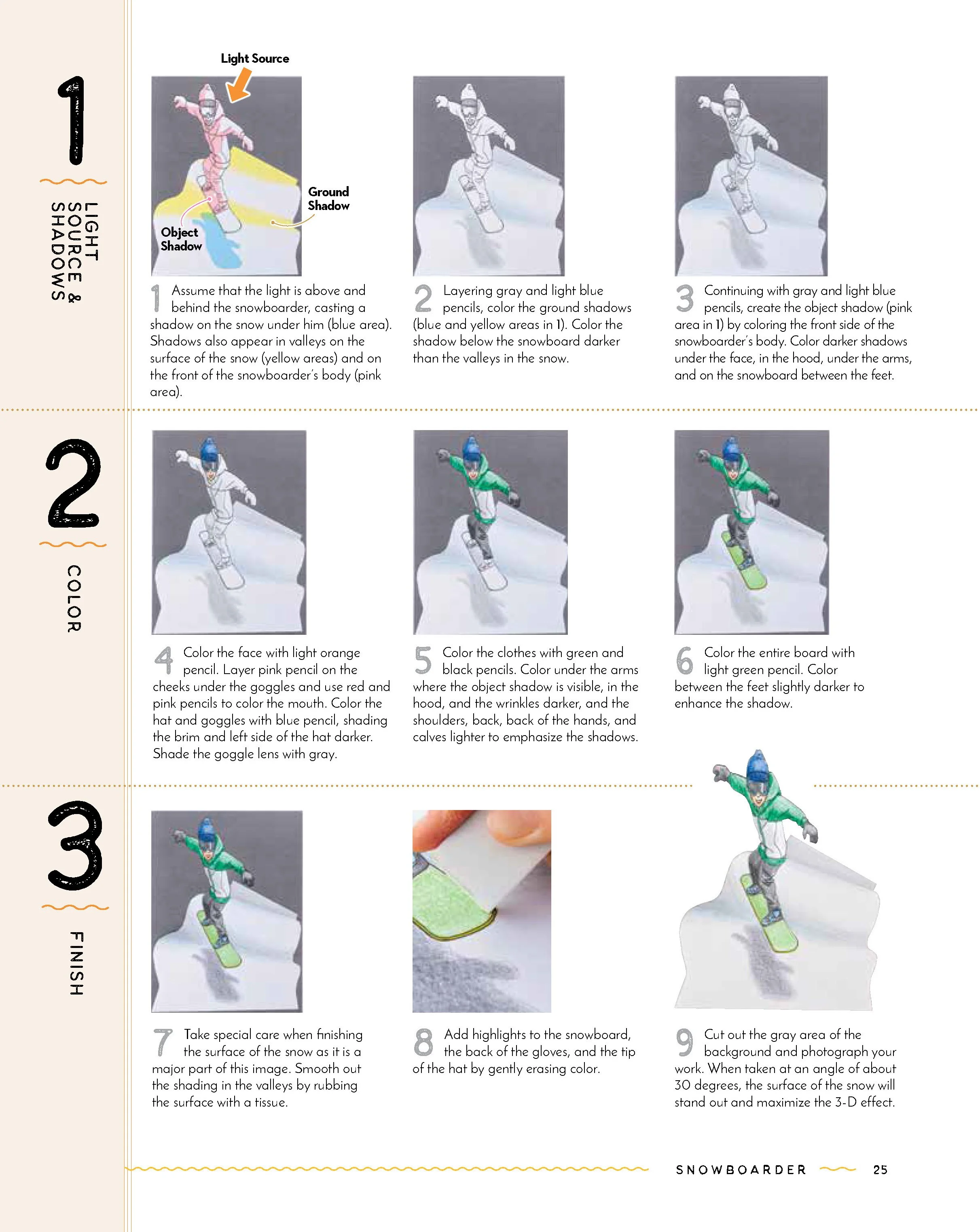 1

LIGHT SOURCE & SHADOWS

Light Source

Ground Shadow

Object Shadow

1 Assume that the light is above and behind the snowboarder, casting a shadow on the snow under him (blue area). Shadows also appear in valleys on the surface of the snow (yellow areas) and on the front of the snowboarder's body (pink area).

2 Layering gray and light blue pencils, color the ground shadows (blue and yellow areas in 1). Color the shadow below the snowboard darker than the valleys in the snow.

3 Continuing with gray and light blue pencils, create the object shadow (pink area in 1) by coloring the front side of the snowboarder's body. Color darker shadows under the face, in the hood, under the arms, and on the snowboard between the feet.

2

COLOR

4 Color the face with light orange pencil. Layer pink pencil on the cheeks under the goggles and use red and pink pencils to color the mouth. Color the hat and goggles with blue pencil, shading the brim and left side of the hat darker. Shade the goggle lens with gray.

5 Color the clothes with green and black pencils. Color under the arms where the object shadow is visible, in the hood, and the wrinkles darker, and the shoulders, back, back of the hands, and calves lighter to emphasize the shadows.

6 Color the entire board with light green pencil. Color between the feet slightly darker to enhance the shadow.

3

FINISH

7 Take special care when finishing the surface of the snow as it is a major part of this image. Smooth out the shading in the valleys by rubbing the surface with a tissue.

8 Add highlights to the snowboard, the back of the gloves, and the tip of the hat by gently erasing color.

9 Cut out the gray area of the background and photograph your work. When taken at an angle of about 30 degrees, the surface of the snow will stand out and maximize the 3-D effect.

SNOWBOARDER 25