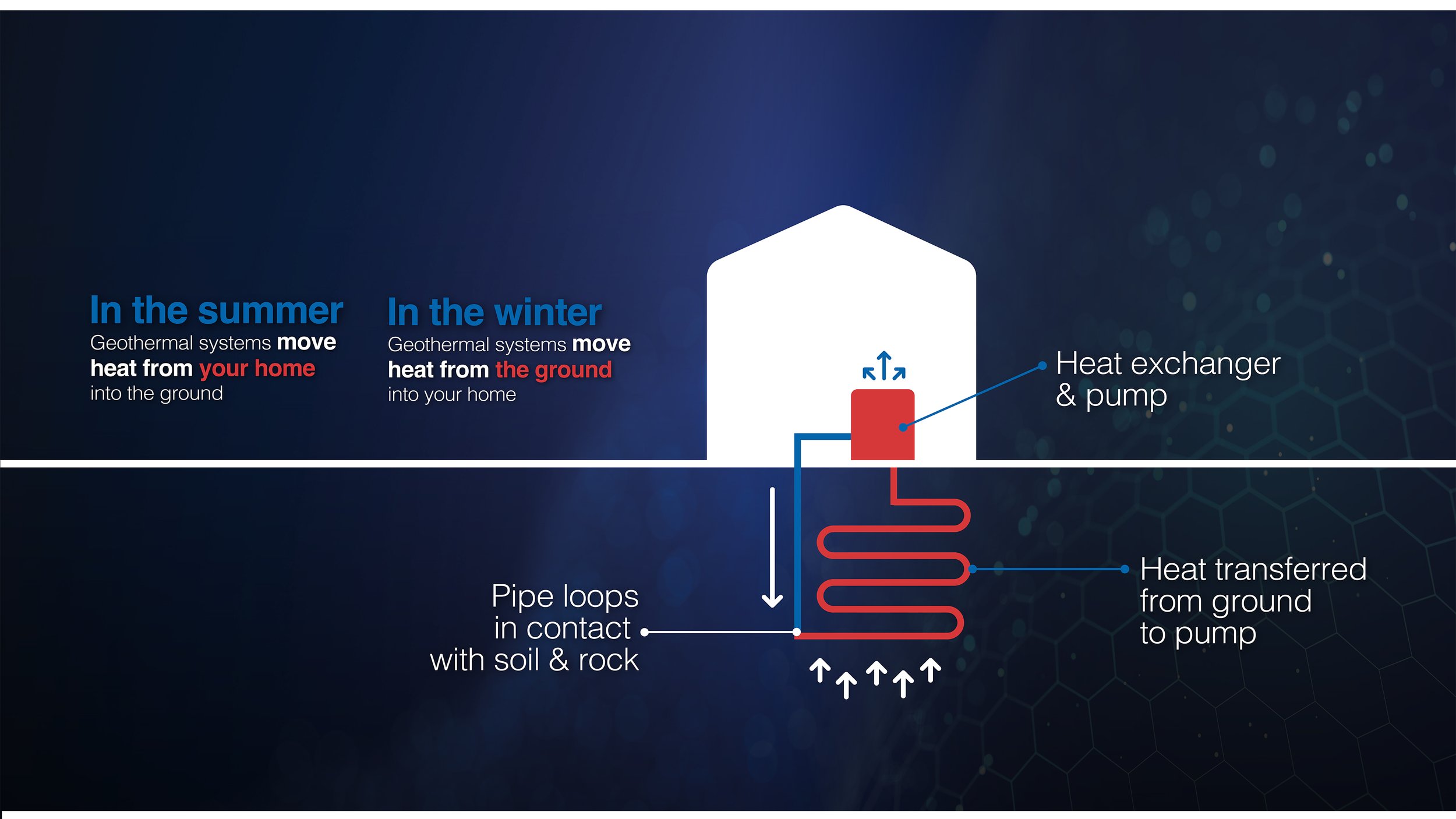 In the summer
Geothermal systems move heat from your home into the ground

In the winter
Geothermal systems move heat from the ground into your home

Heat exchanger & pump

Pipe loops in contact with soil & rock

Heat transferred from ground to pump