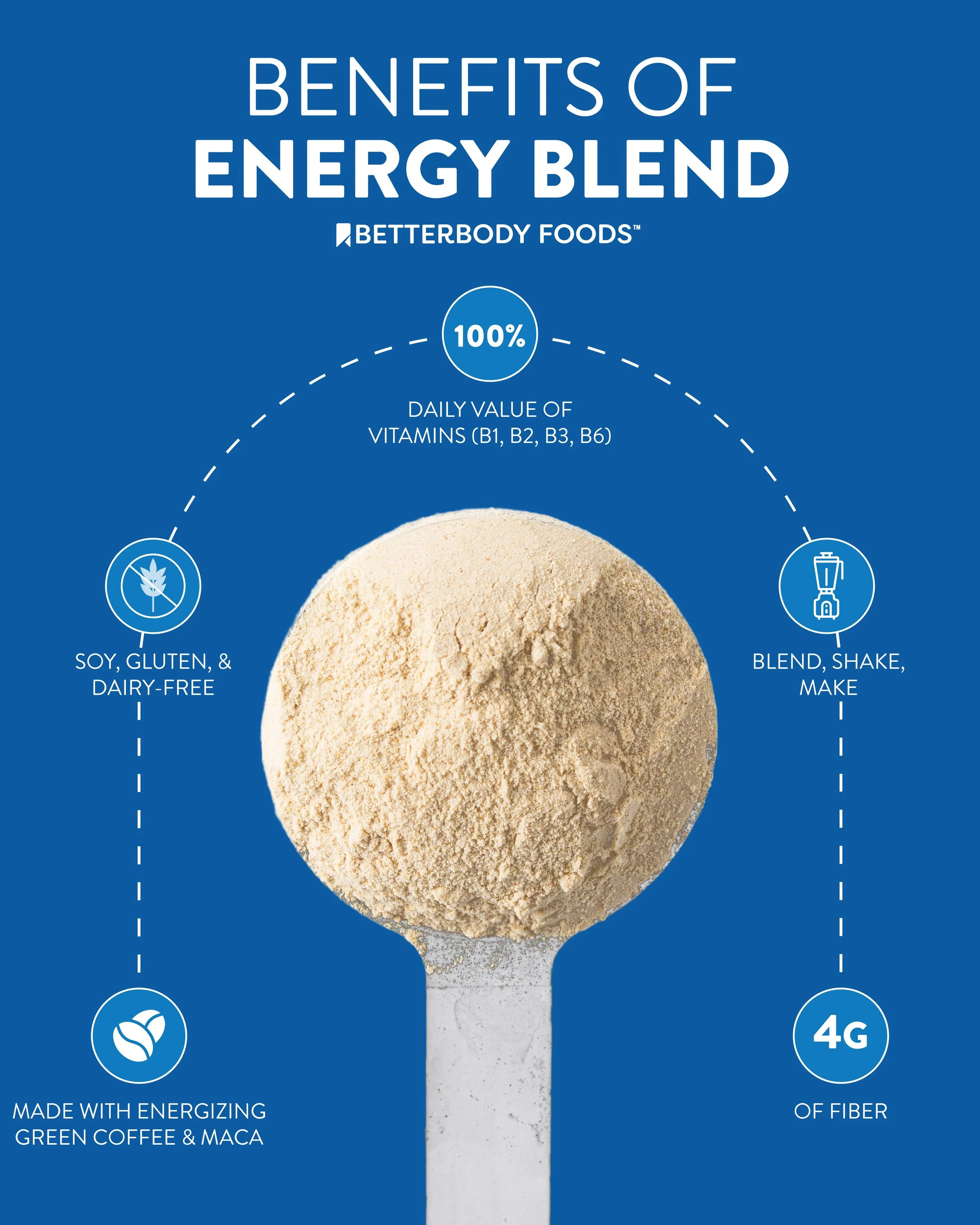 BENEFITS OF
ENERGY BLEND

BETTERBODY FOODS™

100%

DAILY VALUE OF VITAMINS (B1, B2, B3, B6)

SOY, GLUTEN, & DAIRY-FREE

BLEND, SHAKE, MAKE

MADE WITH ENERGIZING GREEN COFFEE & MACA

4G

OF FIBER