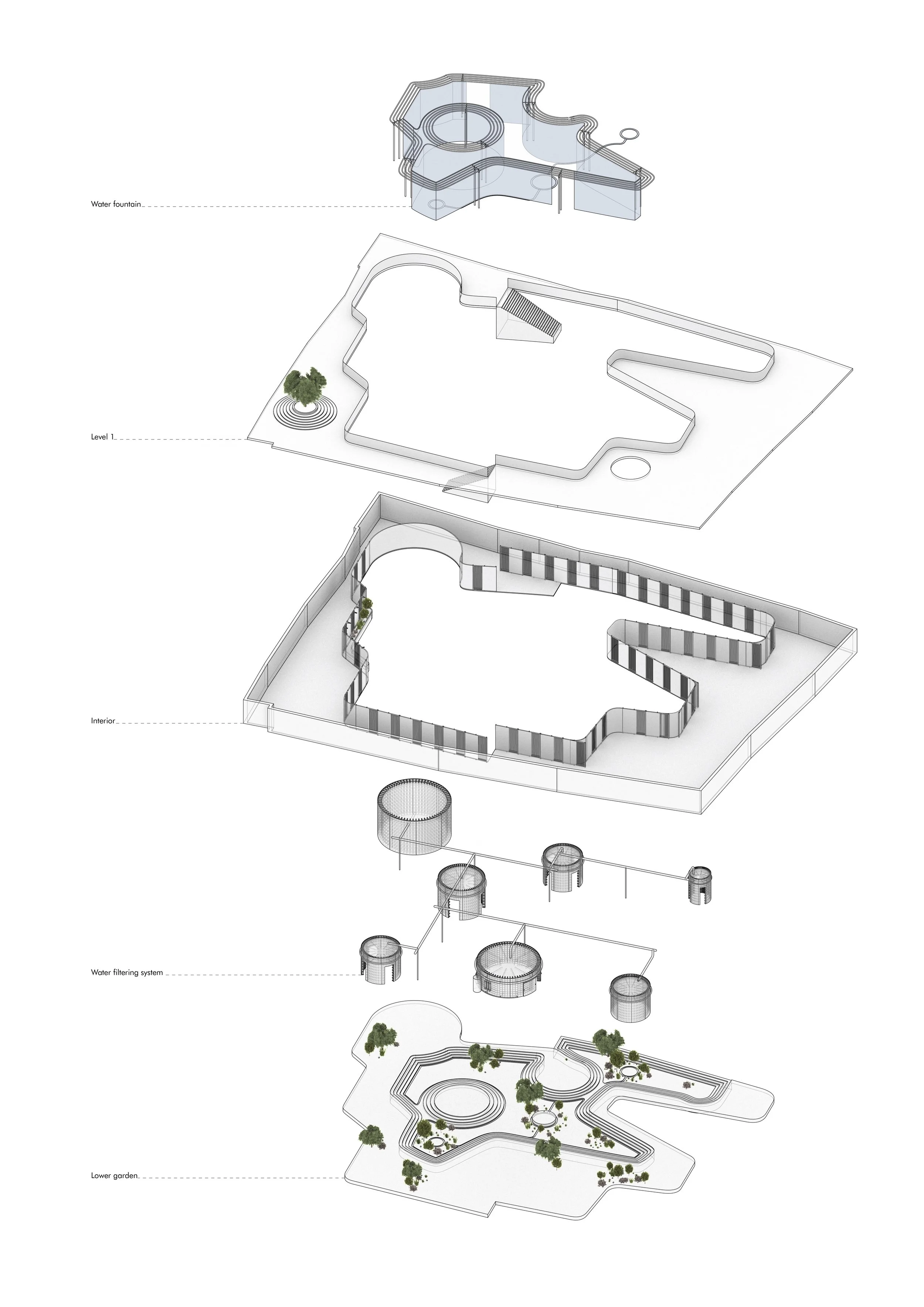 Water fountain

Level 1

Interior

Water filtering system

Lower garden