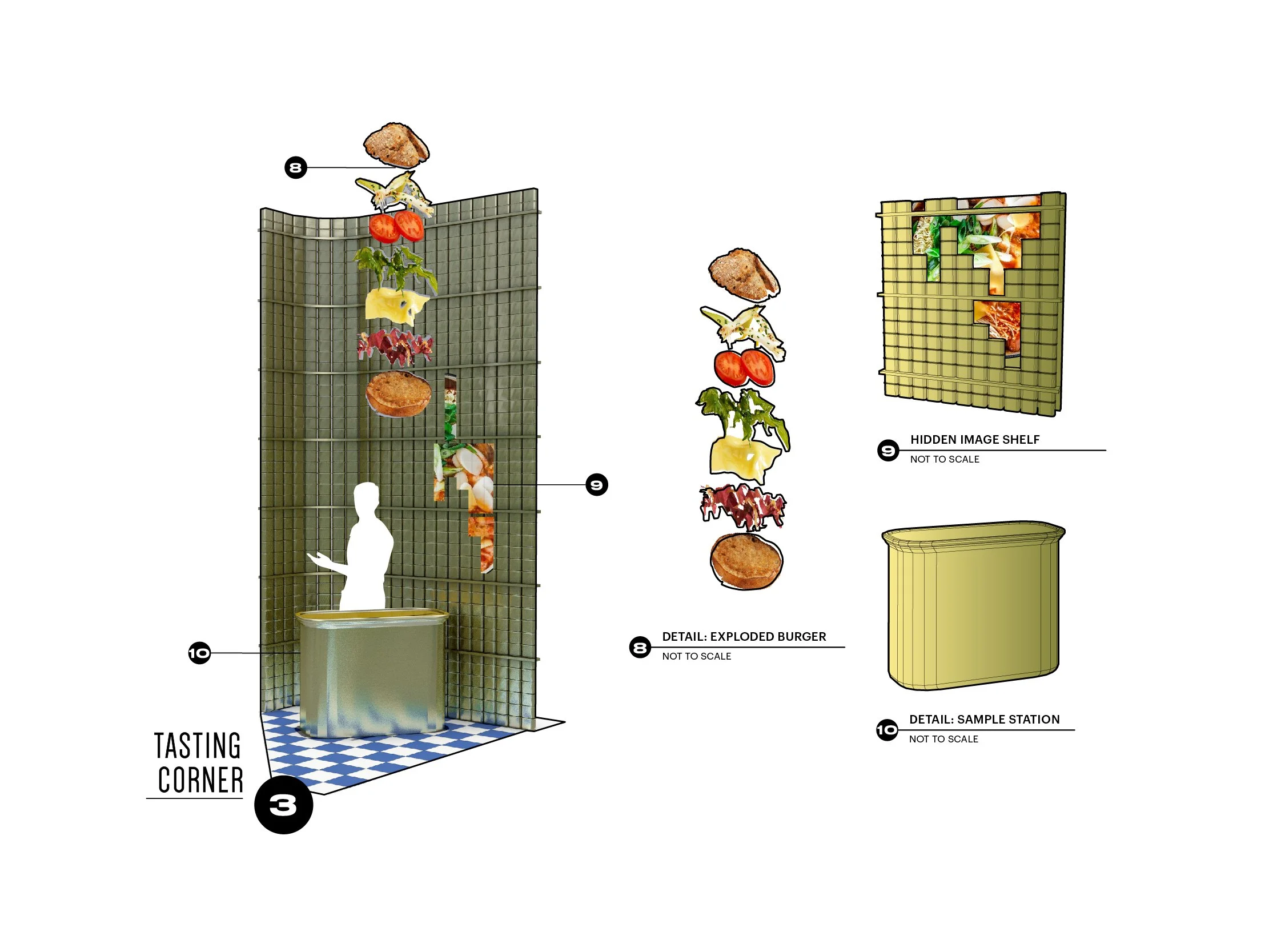 8

9

10

TASTING CORNER

3

8 DETAIL: EXPLODED BURGER
NOT TO SCALE

9 HIDDEN IMAGE SHELF
NOT TO SCALE

10 DETAIL: SAMPLE STATION
NOT TO SCALE