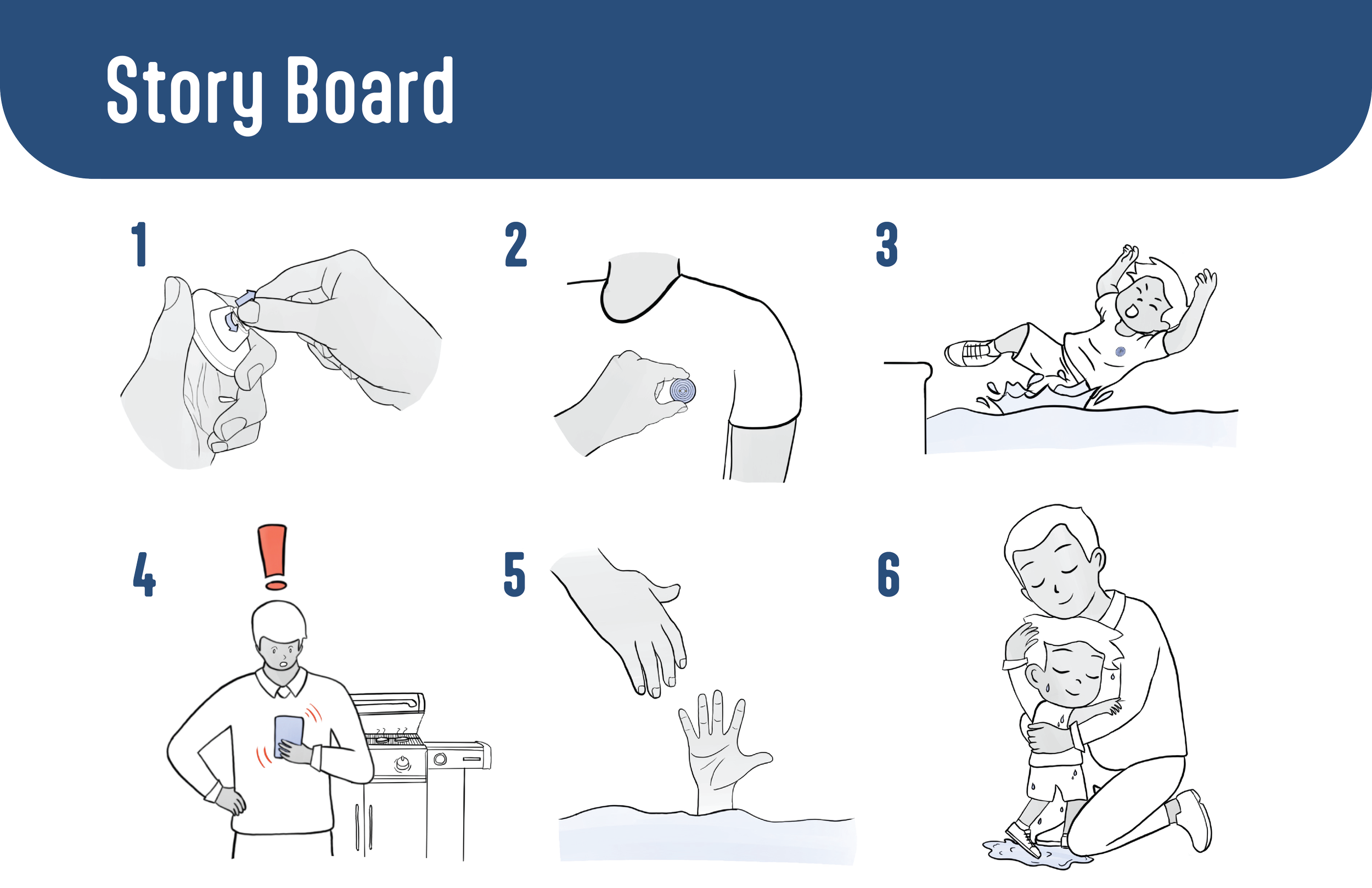 Story Board

1

2

3

4

5

6