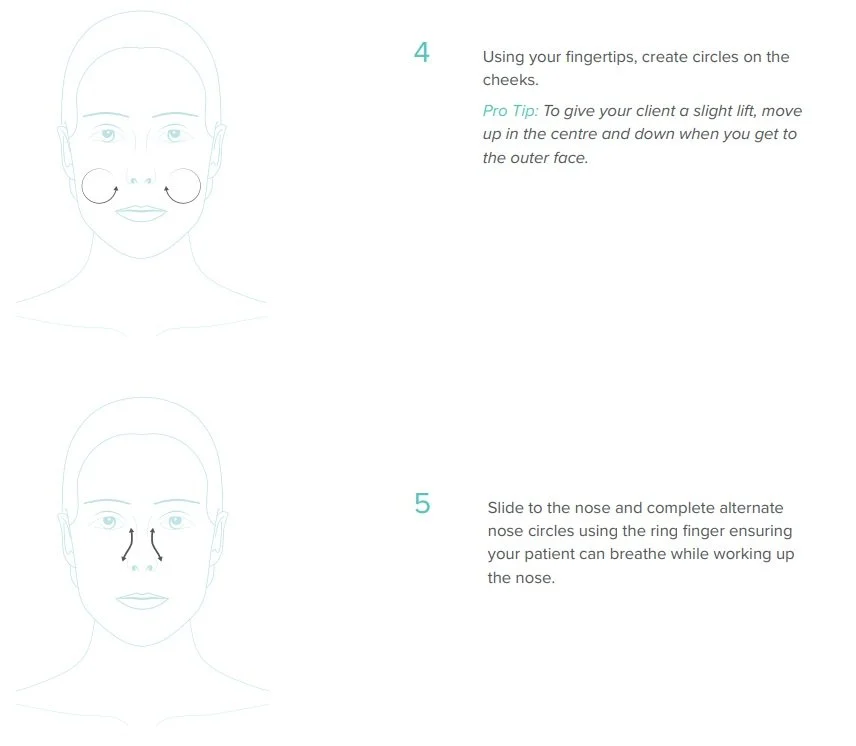 4

Using your fingertips, create circles on the cheeks.

Pro Tip: To give your client a slight lift, move up in the centre and down when you get to the outer face.

5

Slide to the nose and complete alternate nose circles using the ring finger ensuring your patient can breathe while working up the nose.