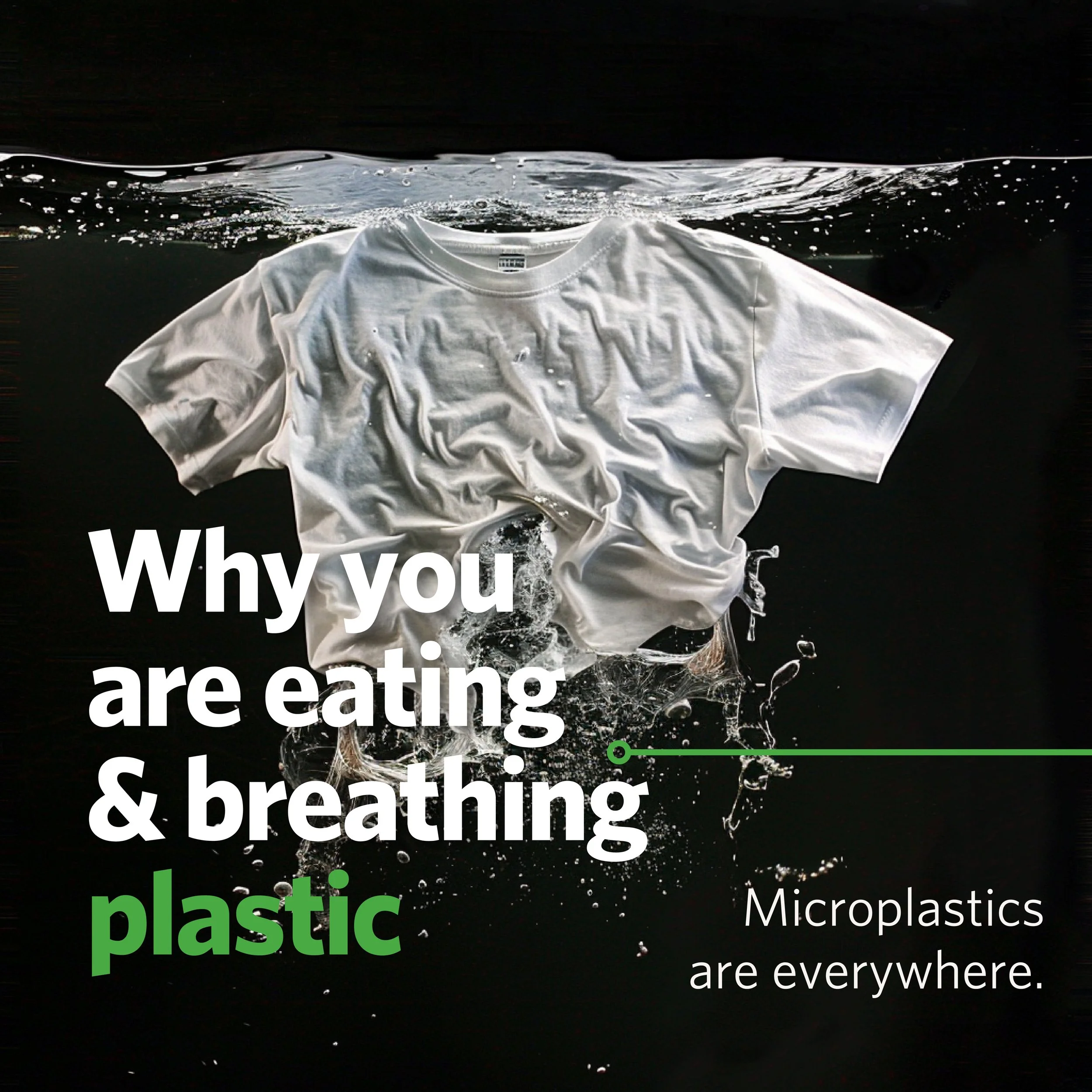 Why you are eating & breathing plastic

Microplastics are everywhere.