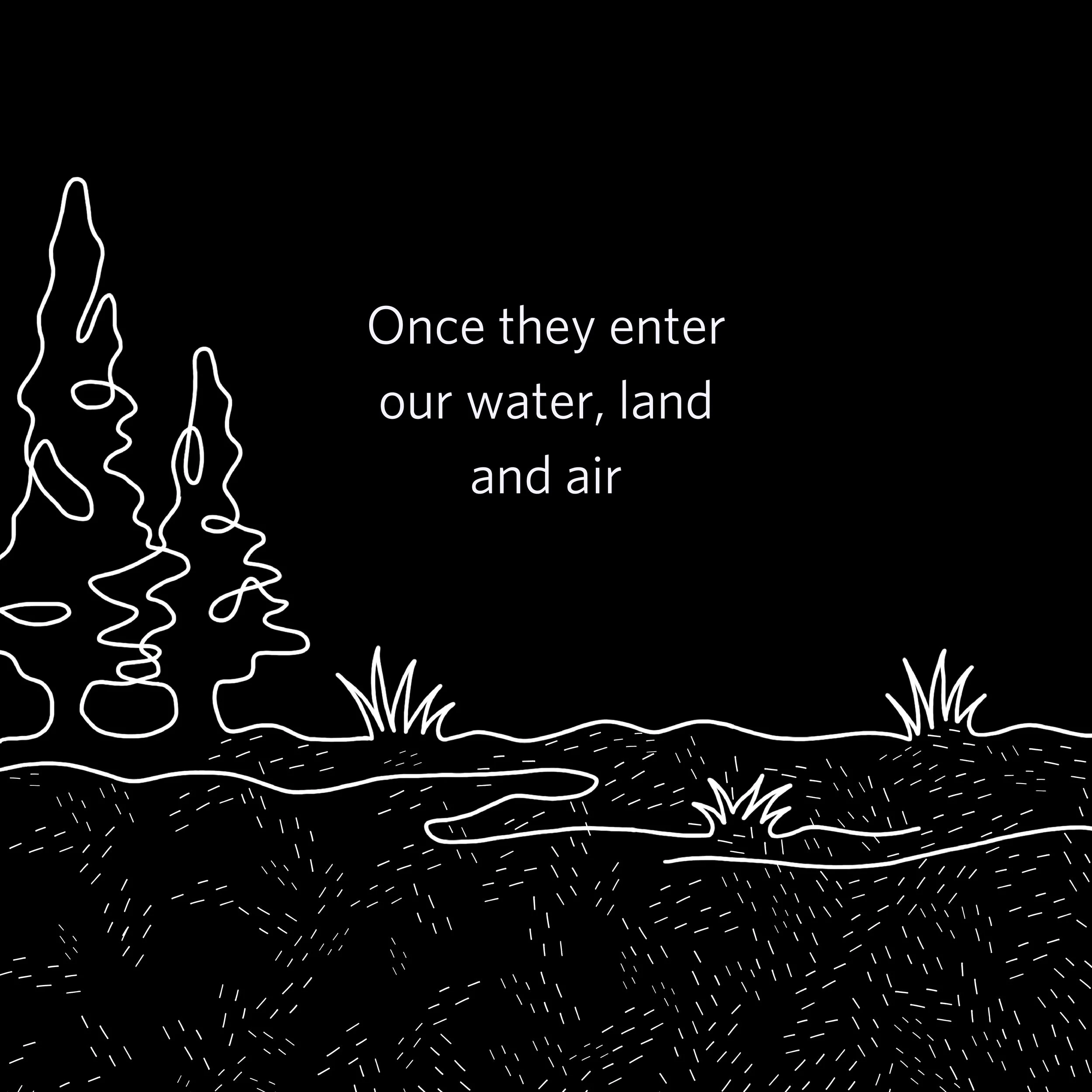 Once they enter our water, land and air