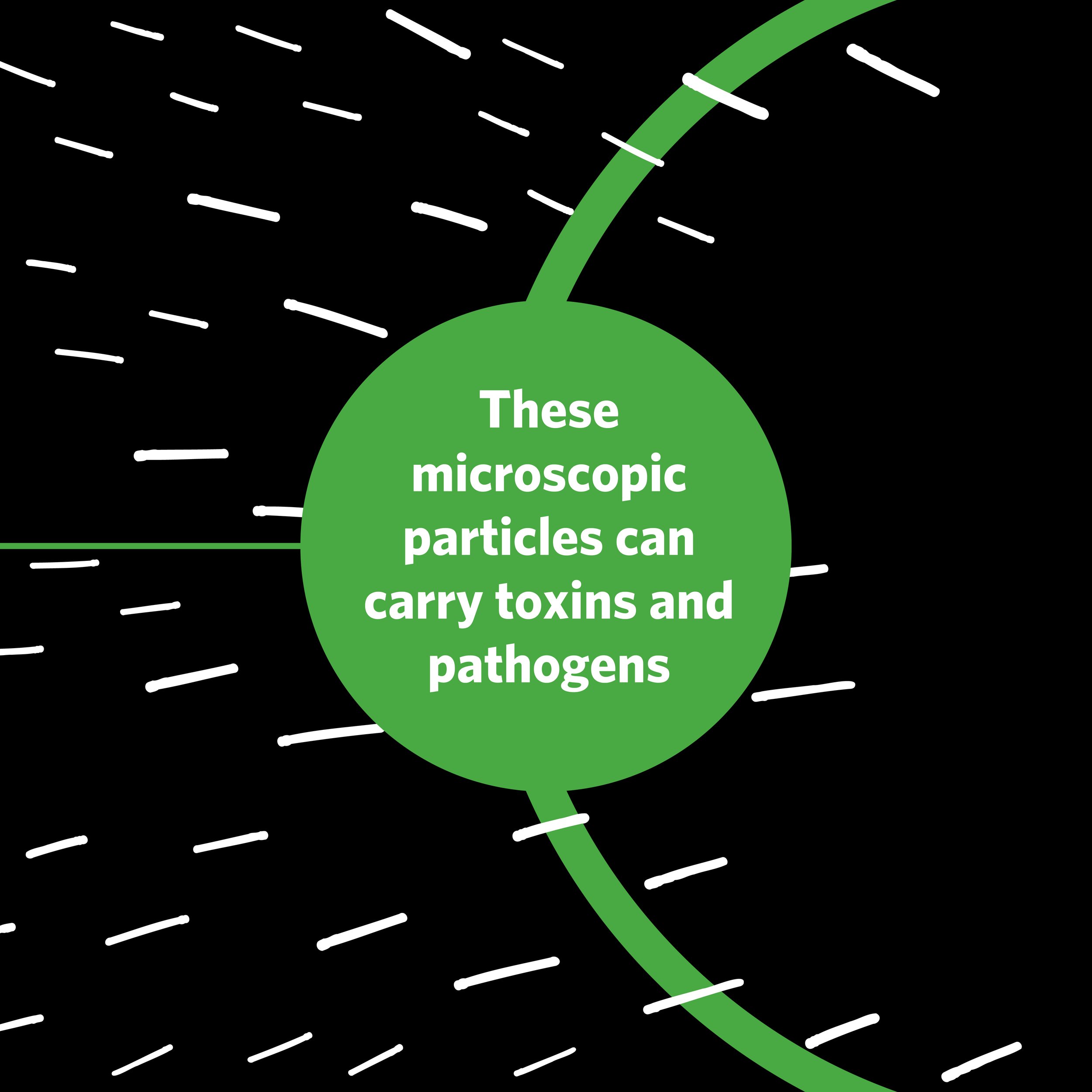 These microscopic particles can carry toxins and pathogens