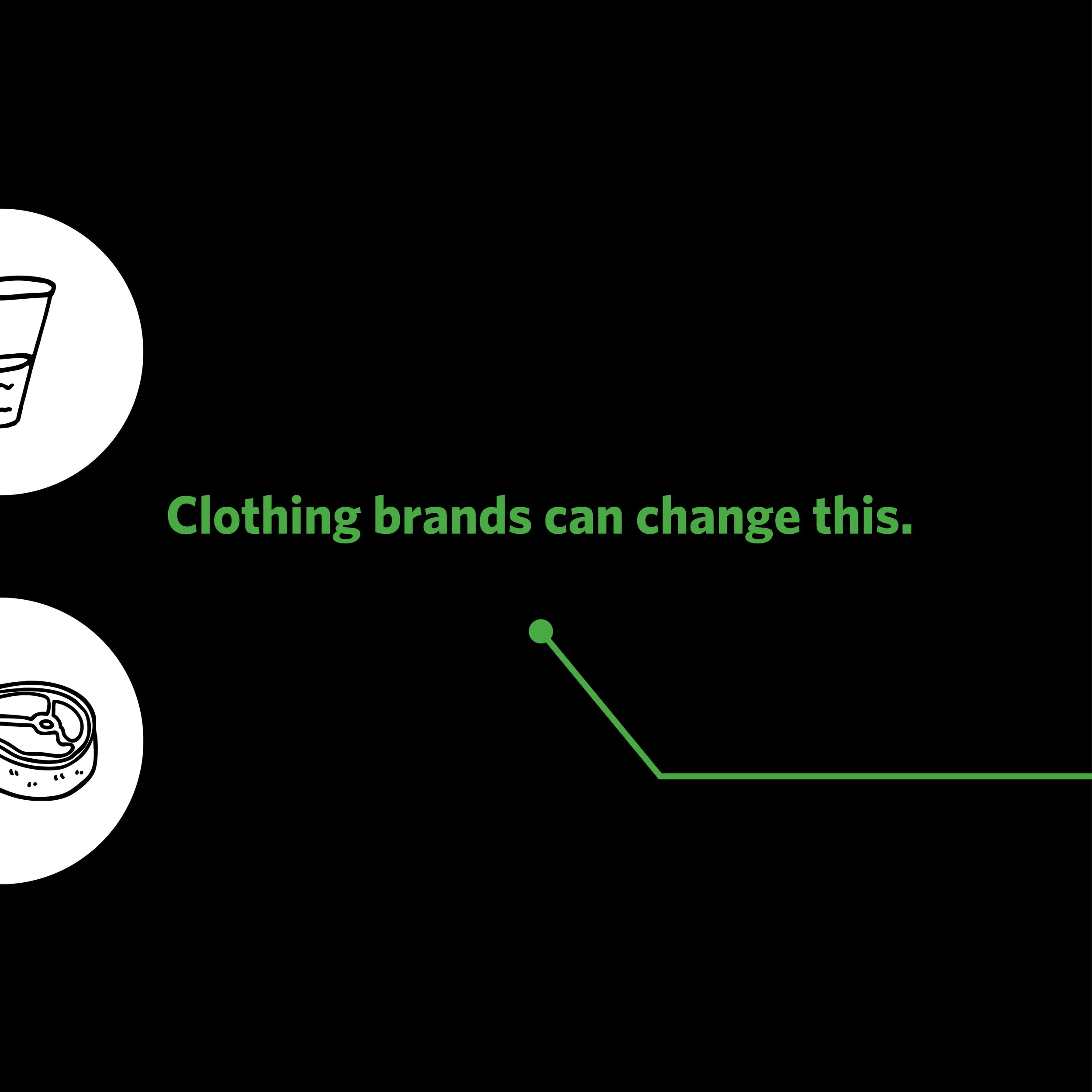 Clothing brands can change this.