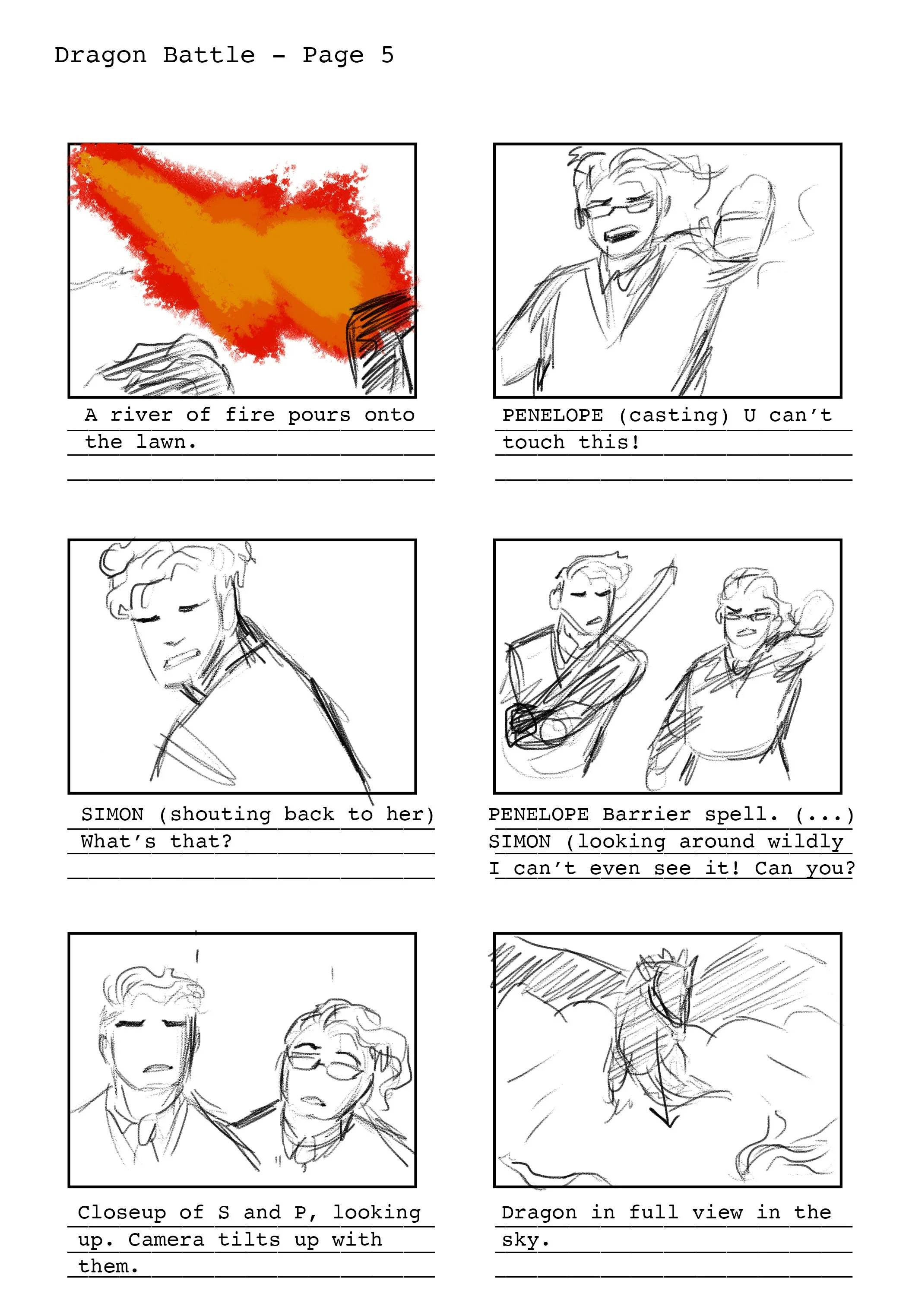 Dragon Battle - Page 5

A river of fire pours onto the lawn.

PENELOPE (casting) U can't touch this!

SIMON (shouting back to her) What's that?

PENELOPE Barrier spell. (...)
SIMON (looking around wildly
I can't even see it! Can you?

Closeup of S and P, looking up. Camera tilts up with them.

Dragon in full view in the sky.