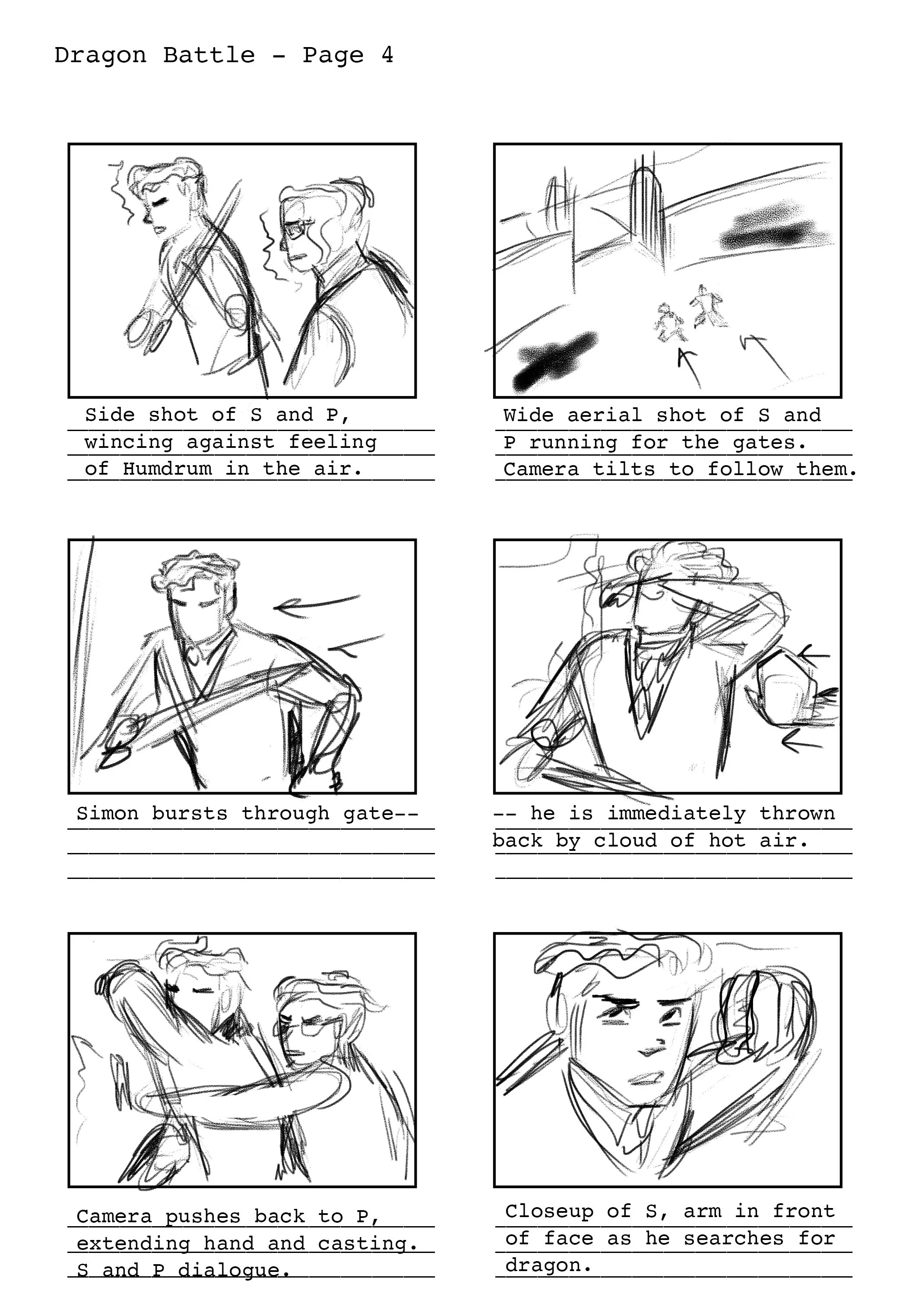 Dragon Battle - Page 4

Side shot of S and P, wincing against feeling of Humdrum in the air.

Wide aerial shot of S and P running for the gates. Camera tilts to follow them.

Simon bursts through gate--

-- he is immediately thrown back by cloud of hot air.

Camera pushes back to P, extending hand and casting. S and P dialogue.

Closeup of S, arm in front of face as he searches for dragon.