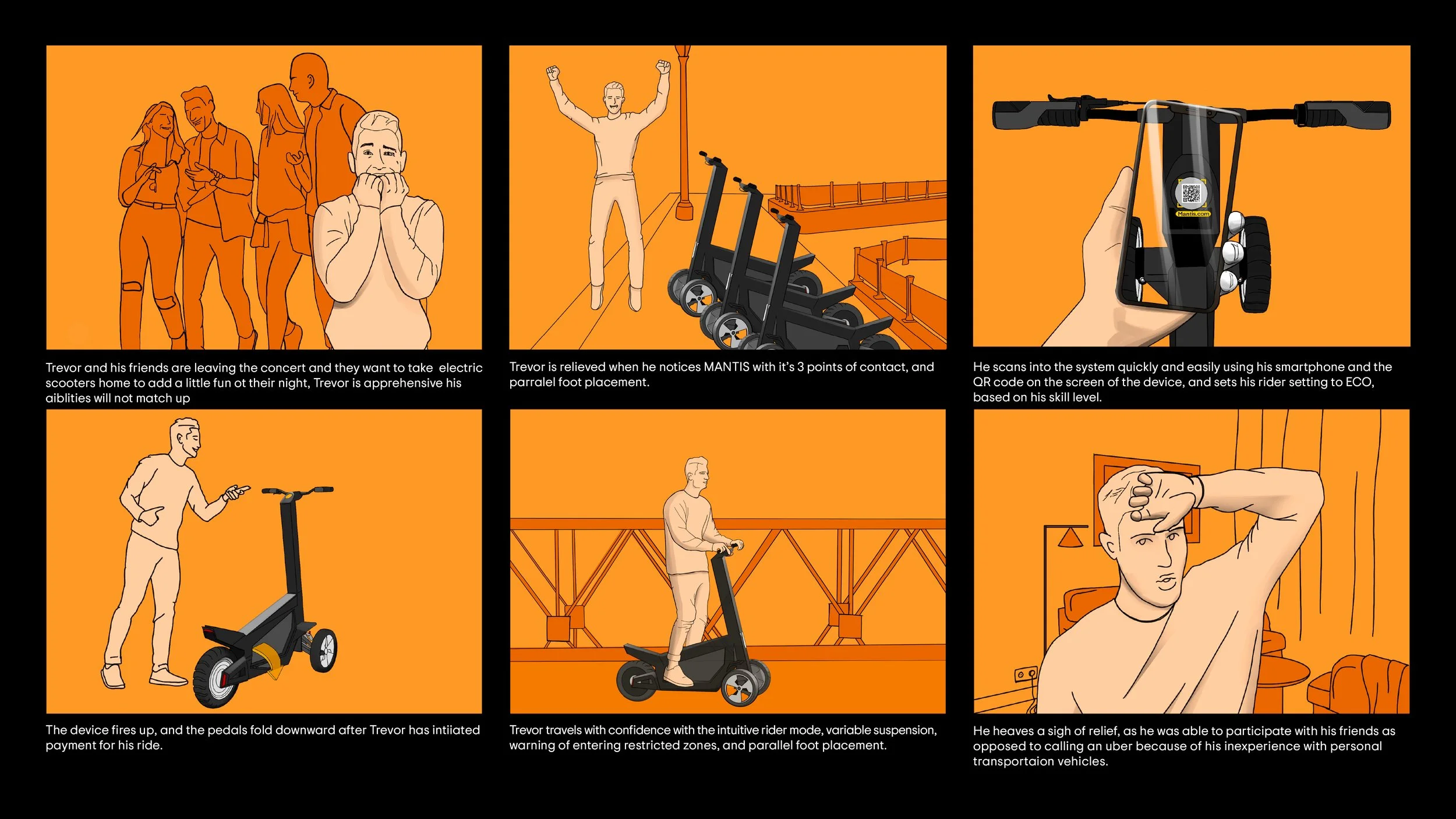 Trevor and his friends are leaving the concert and they want to take electric scooters home to add a little fun ot their night, Trevor is apprehensive his aiblities will not match up

Trevor is relieved when he notices MANTIS with it's 3 points of contact, and parralel foot placement.

Mantis.com

He scans into the system quickly and easily using his smartphone and the QR code on the screen of the device, and sets his rider setting to ECO, based on his skill level.

The device fires up, and the pedals fold downward after Trevor has intiiated payment for his ride.

Trevor travels with confidence with the intuitive rider mode, variable suspension, warning of entering restricted zones, and parallel foot placement.

He heaves a sigh of relief, as he was able to participate with his friends as opposed to calling an uber because of his inexperience with personal transportaion vehicles.