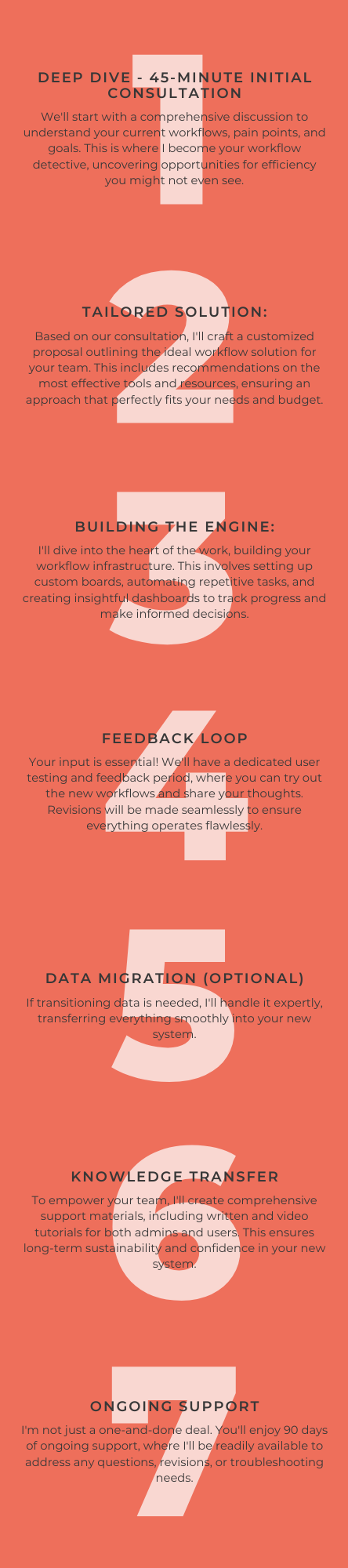 1

DEEP DIVE - 45-MINUTE INITIAL CONSULTATION

We'll start with a comprehensive discussion to understand your current workflows, pain points, and goals. This is where I become your workflow detective, uncovering opportunities for efficiency you might not even see.

2

TAILORED SOLUTION:

Based on our consultation, I'll craft a customized proposal outlining the ideal workflow solution for your team. This includes recommendations on the most effective tools and resources, ensuring an approach that perfectly fits your needs and budget.

3

BUILDING THE ENGINE:

I'll dive into the heart of the work, building your workflow infrastructure. This involves setting up custom boards, automating repetitive tasks, and creating insightful dashboards to track progress and make informed decisions.

4

FEEDBACK LOOP

Your input is essential! We'll have a dedicated user testing and feedback period, where you can try out the new workflows and share your thoughts. Revisions will be made seamlessly to ensure everything operates flawlessly.

5

DATA MIGRATION (OPTIONAL)

If transitioning data is needed, I'll handle it expertly, transferring everything smoothly into your new system.

6

KNOWLEDGE TRANSFER

To empower your team, I'll create comprehensive support materials, including written and video tutorials for both admins and users. This ensures long-term sustainability and confidence in your new system.

7

ONGOING SUPPORT

I'm not just a one-and-done deal. You'll enjoy 90 days of ongoing support, where I'll be readily available to address any questions, revisions, or troubleshooting needs.