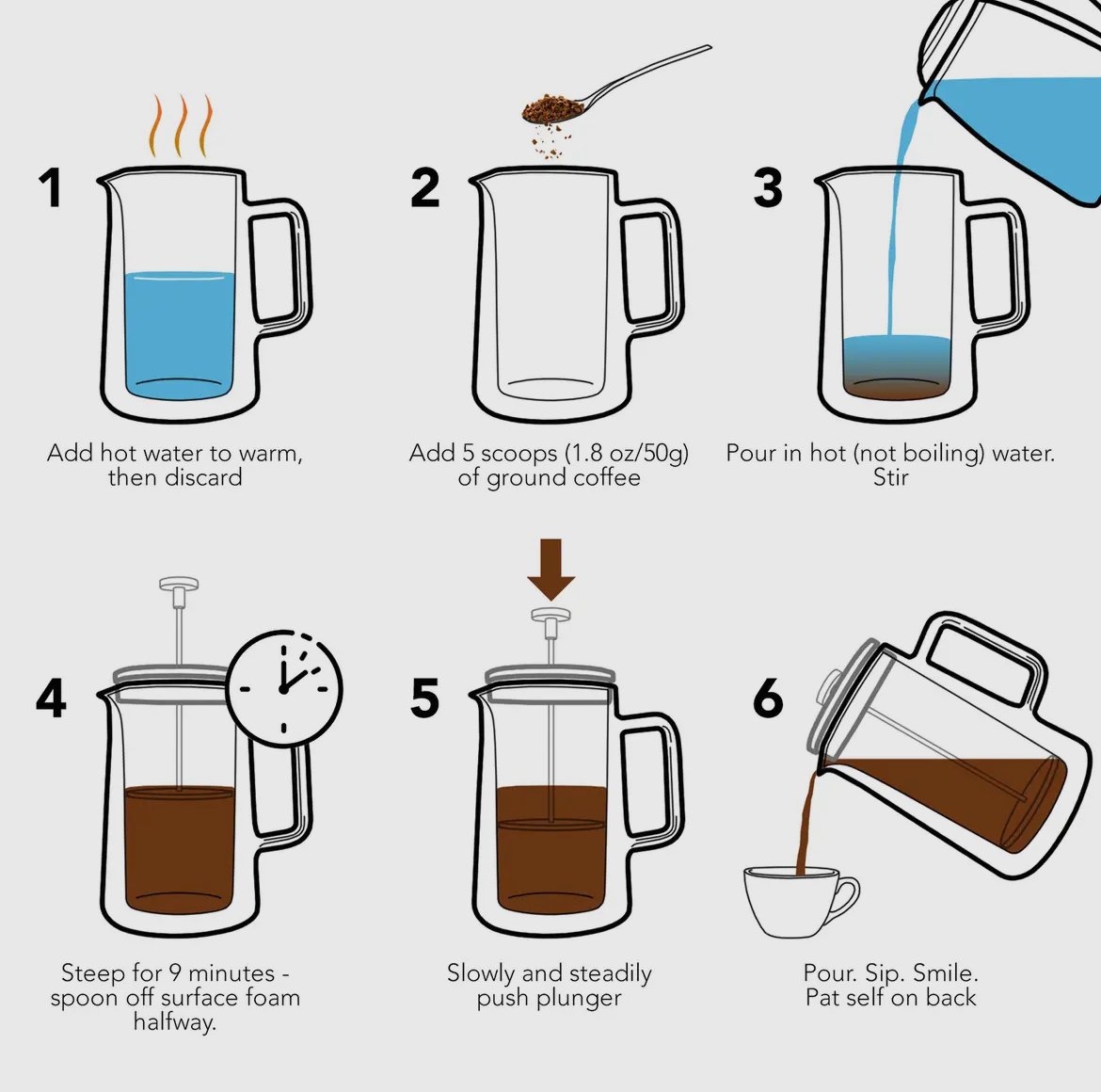 1

Add hot water to warm, then discard

2

Add 5 scoops (1.8 oz/50g) of ground coffee

3

Pour in hot (not boiling) water. Stir

4

Steep for 9 minutes - spoon off surface foam halfway.

5

Slowly and steadily push plunger

6

Pour. Sip. Smile. Pat self on back